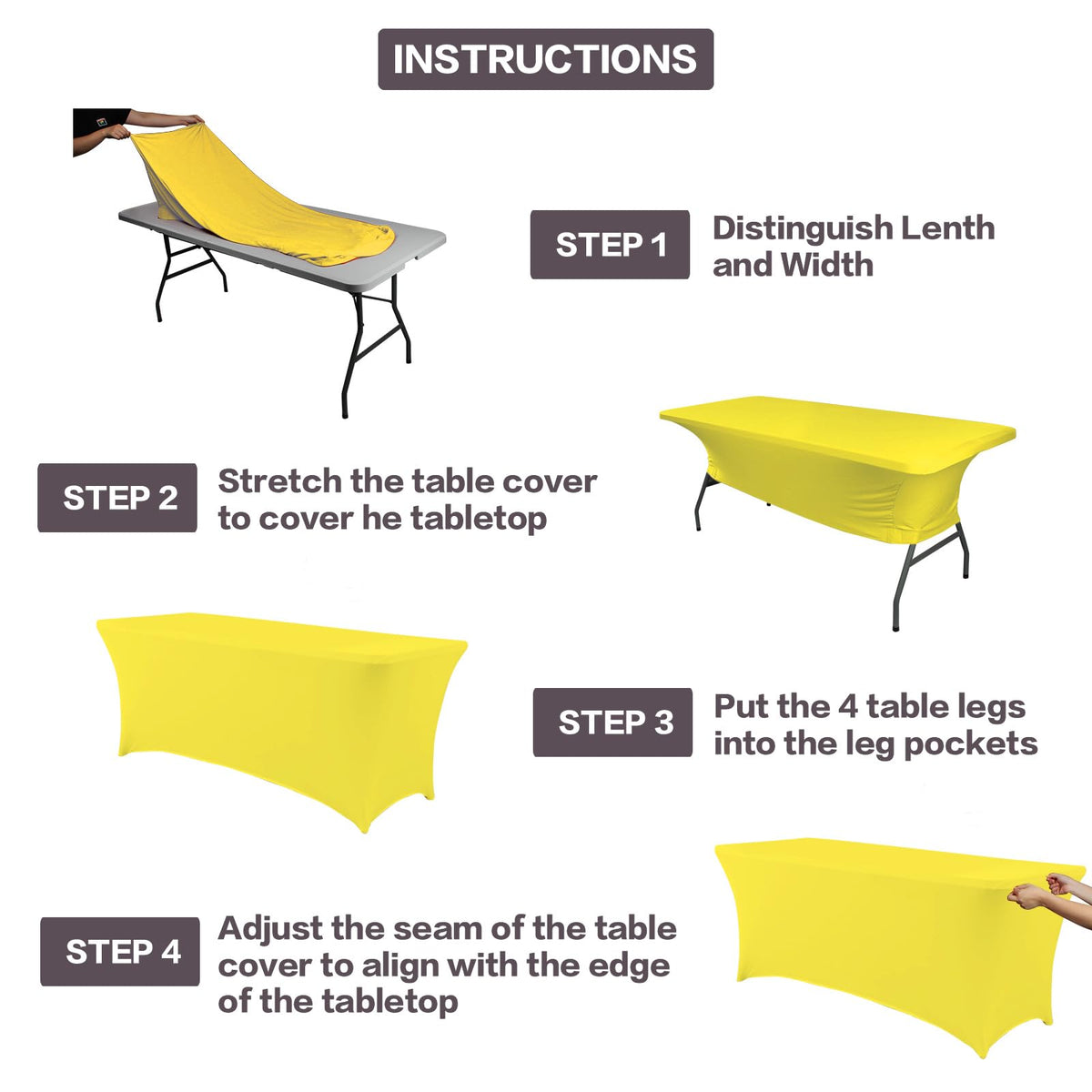 INSTRUCTIONS

STEP 1
Distinguish Lenth and Width

STEP 2
Stretch the table cover to cover he tabletop

STEP 3
Put the 4 table legs into the leg pockets

STEP 4
Adjust the seam of the table cover to align with the edge of the tabletop