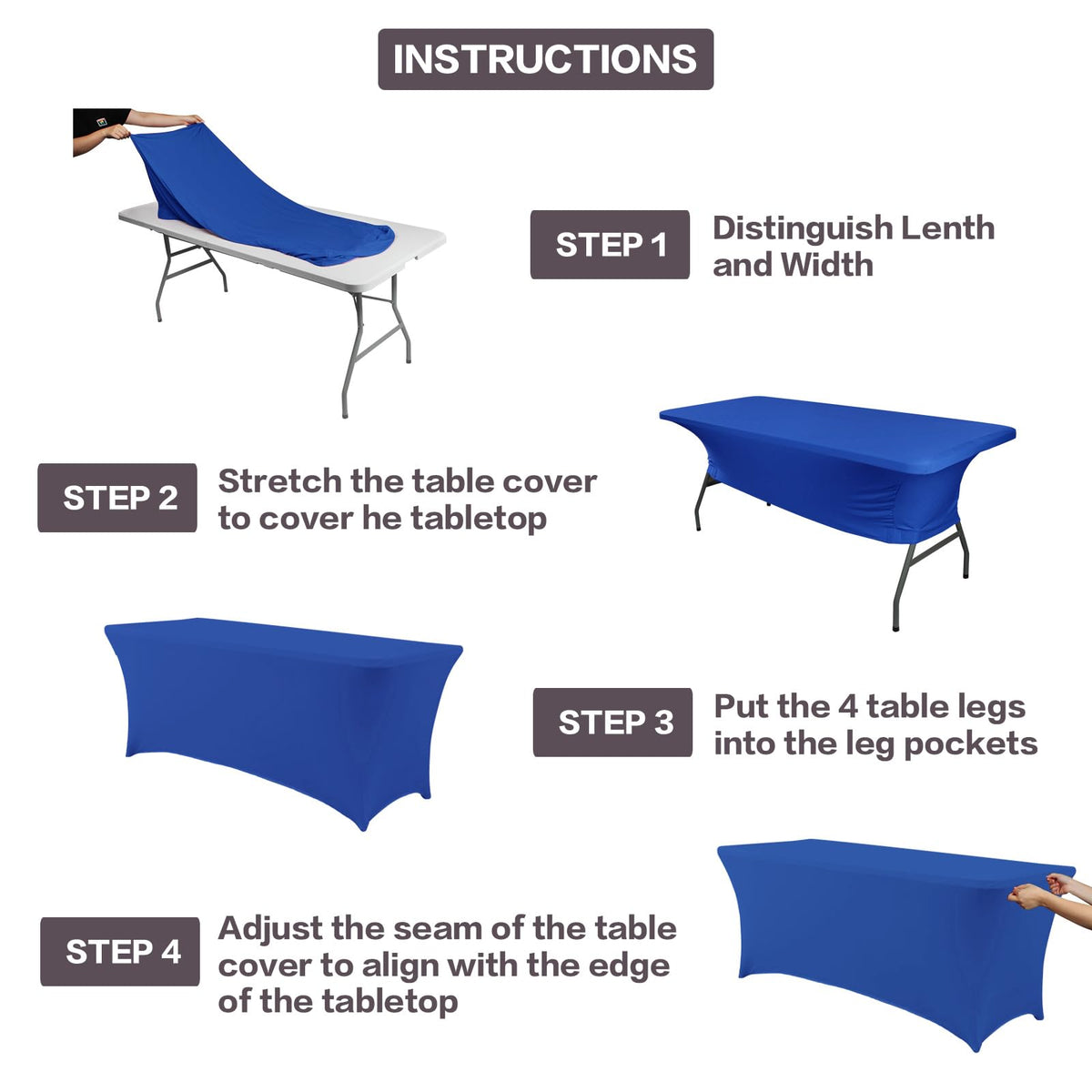 INSTRUCTIONS

STEP 1

Distinguish Lenth and Width

STEP 2

Stretch the table cover to cover he tabletop

STEP 3

Put the 4 table legs into the leg pockets

STEP 4

Adjust the seam of the table cover to align with the edge of the tabletop