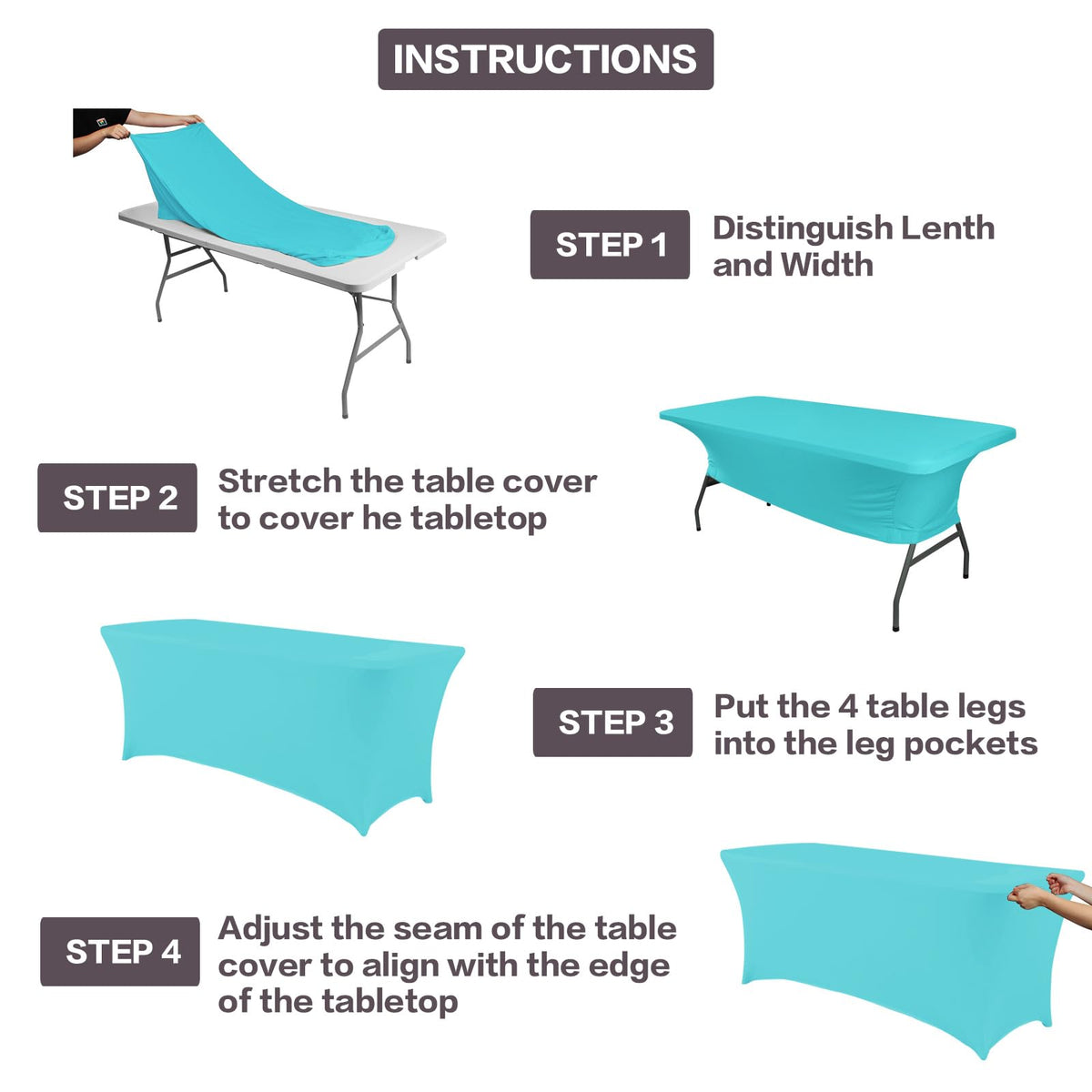 INSTRUCTIONS

STEP 1

Distinguish Lenth and Width

STEP 2

Stretch the table cover to cover he tabletop

STEP 3

Put the 4 table legs into the leg pockets

STEP 4

Adjust the seam of the table cover to align with the edge of the tabletop