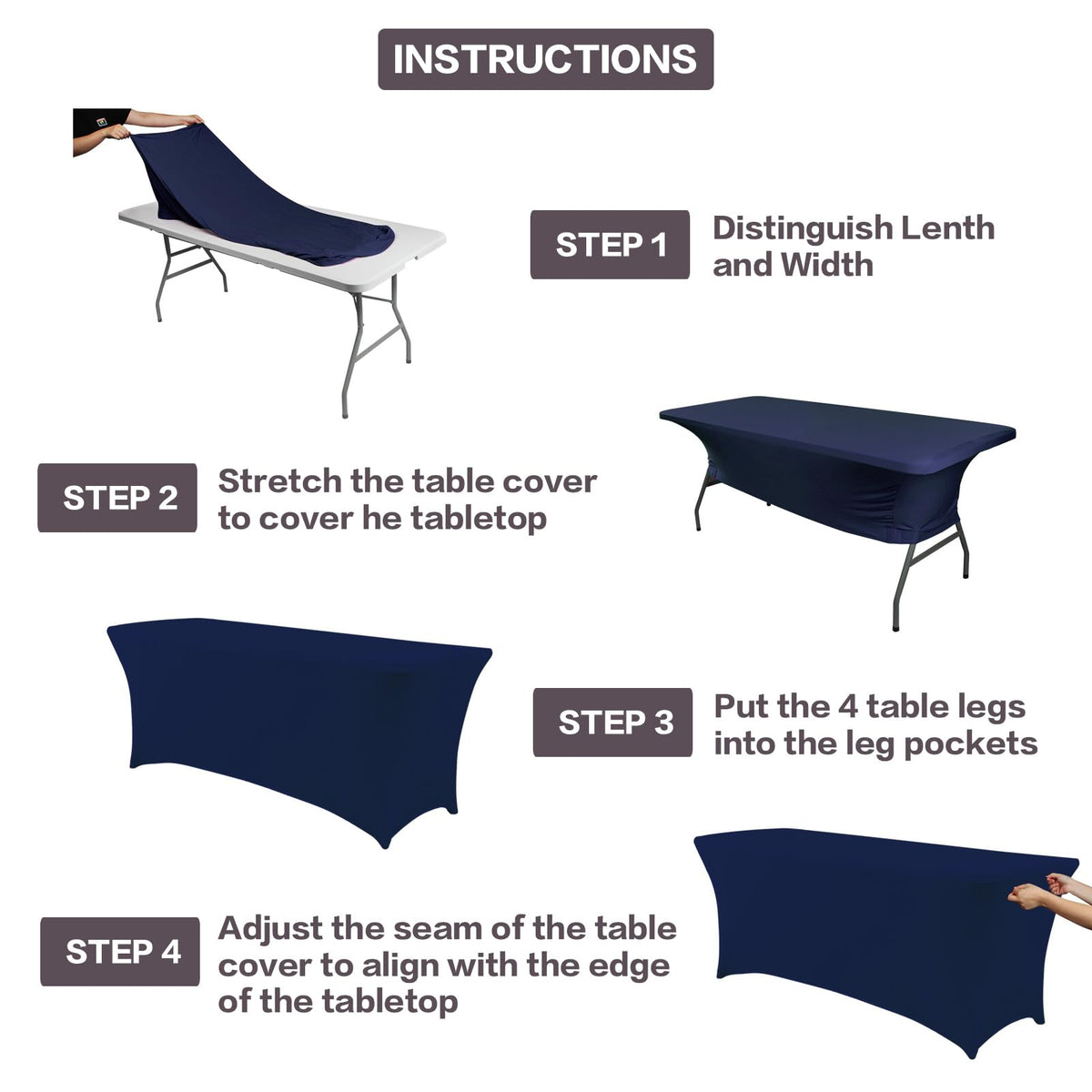 INSTRUCTIONS

STEP 1

Distinguish Lenth and Width

STEP 2

Stretch the table cover to cover he tabletop

STEP 3

Put the 4 table legs into the leg pockets

STEP 4

Adjust the seam of the table cover to align with the edge of the tabletop