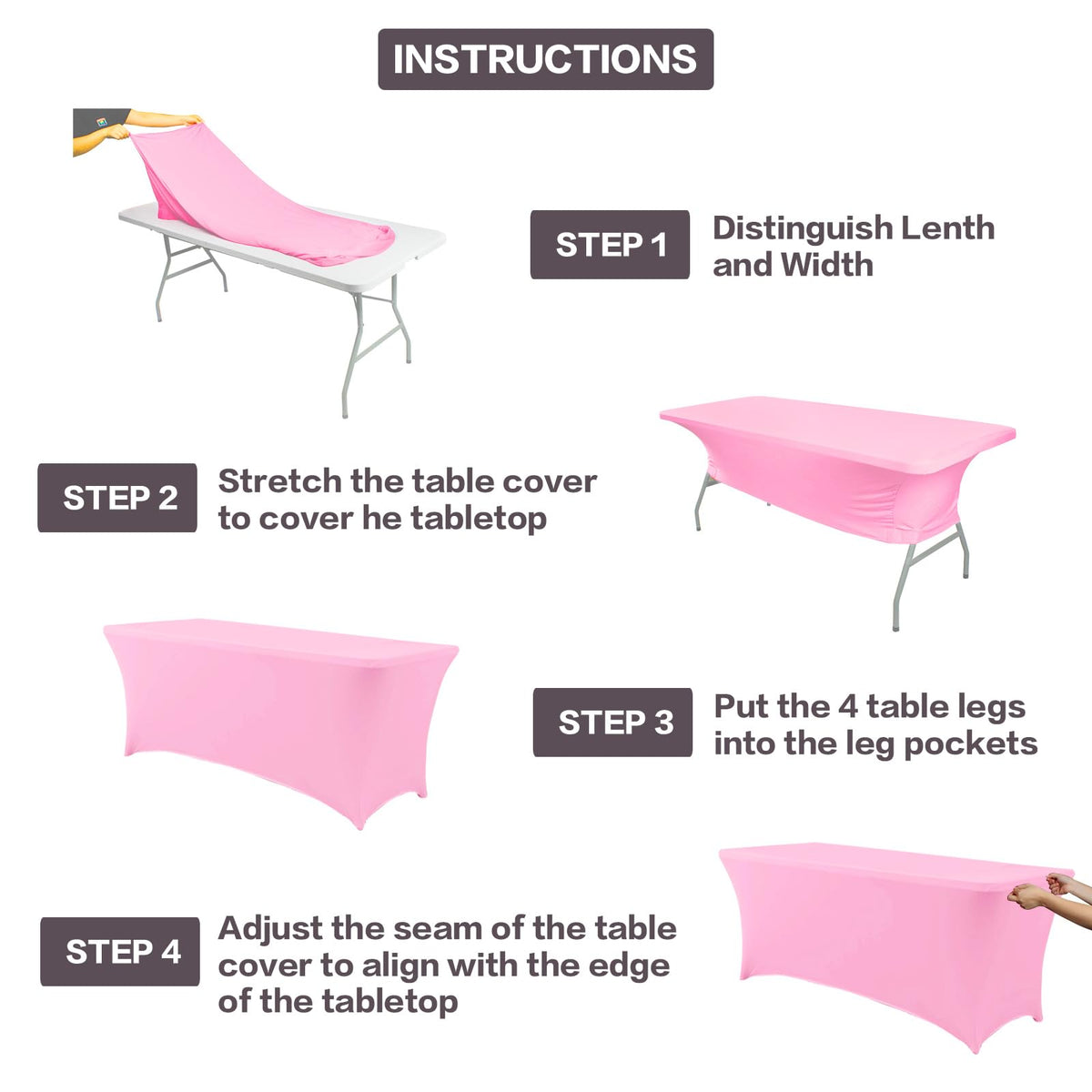 INSTRUCTIONS

STEP 1 Distinguish Lenth and Width

STEP 2 Stretch the table cover to cover he tabletop

STEP 3 Put the 4 table legs into the leg pockets

STEP 4 Adjust the seam of the table cover to align with the edge of the tabletop