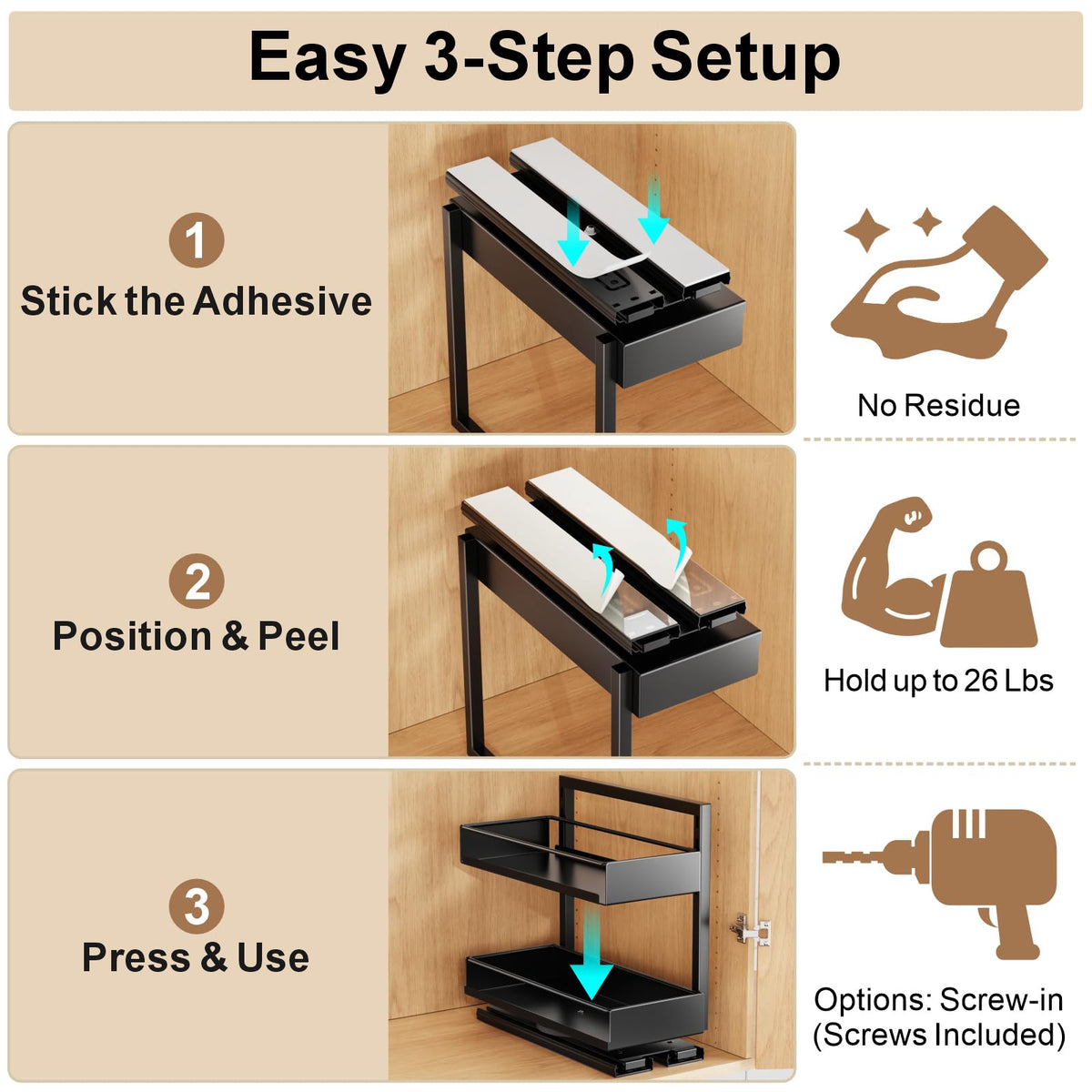 Easy 3-Step Setup

1
Stick the Adhesive

No Residue

2
Position & Peel

Hold up to 26 Lbs

3
Press & Use

Options: Screw-in (Screws Included)