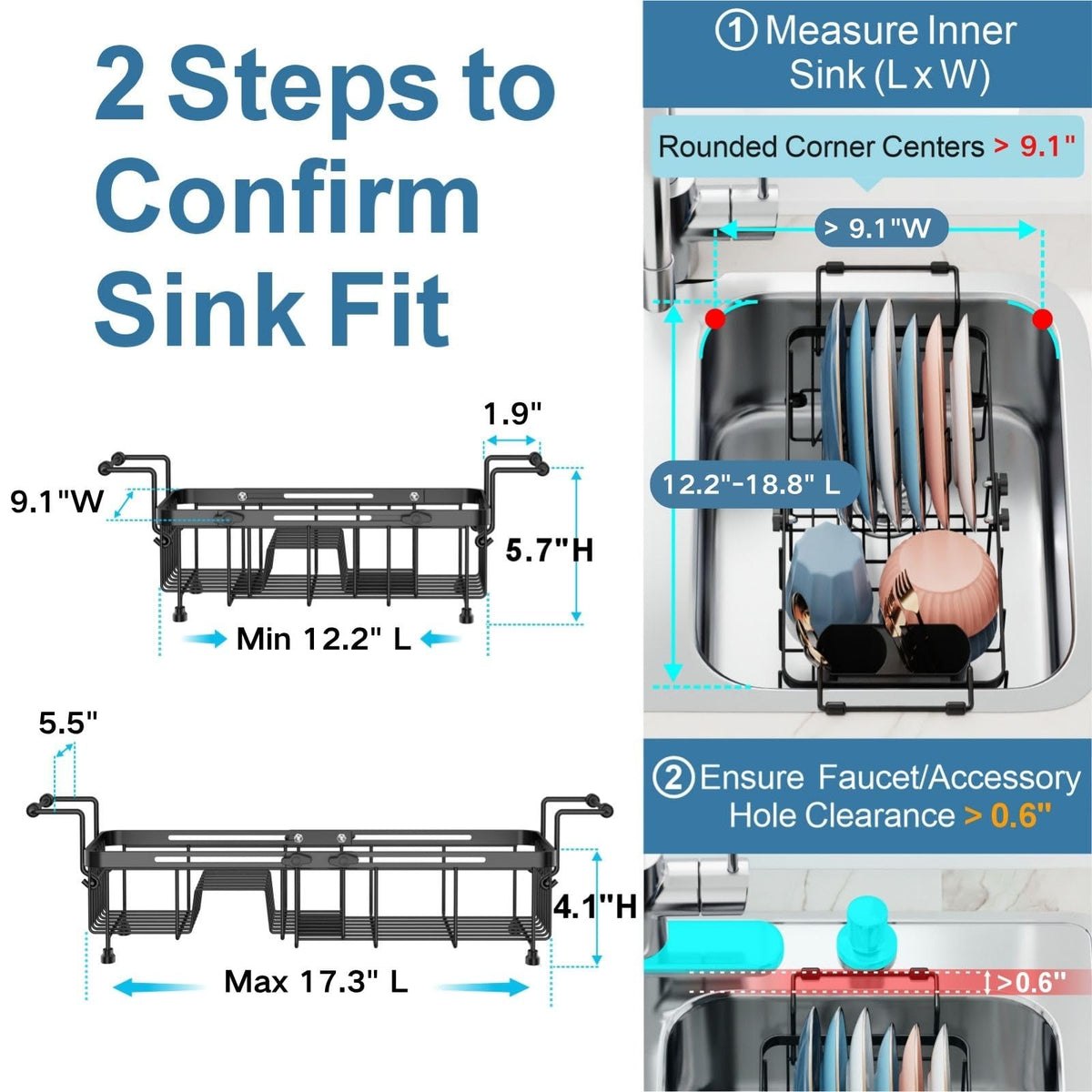 2 Steps to Confirm Sink Fit

1.9"

9.1"W

5.7"H

Min 12.2" L

5.5"

4.1"H

Max 17.3" L

① Measure Inner Sink (L x W)

Rounded Corner Centers > 9.1"

> 9.1"W

12.2"-18.8" L

② Ensure Faucet/Accessory Hole Clearance > 0.6"

>0.6"