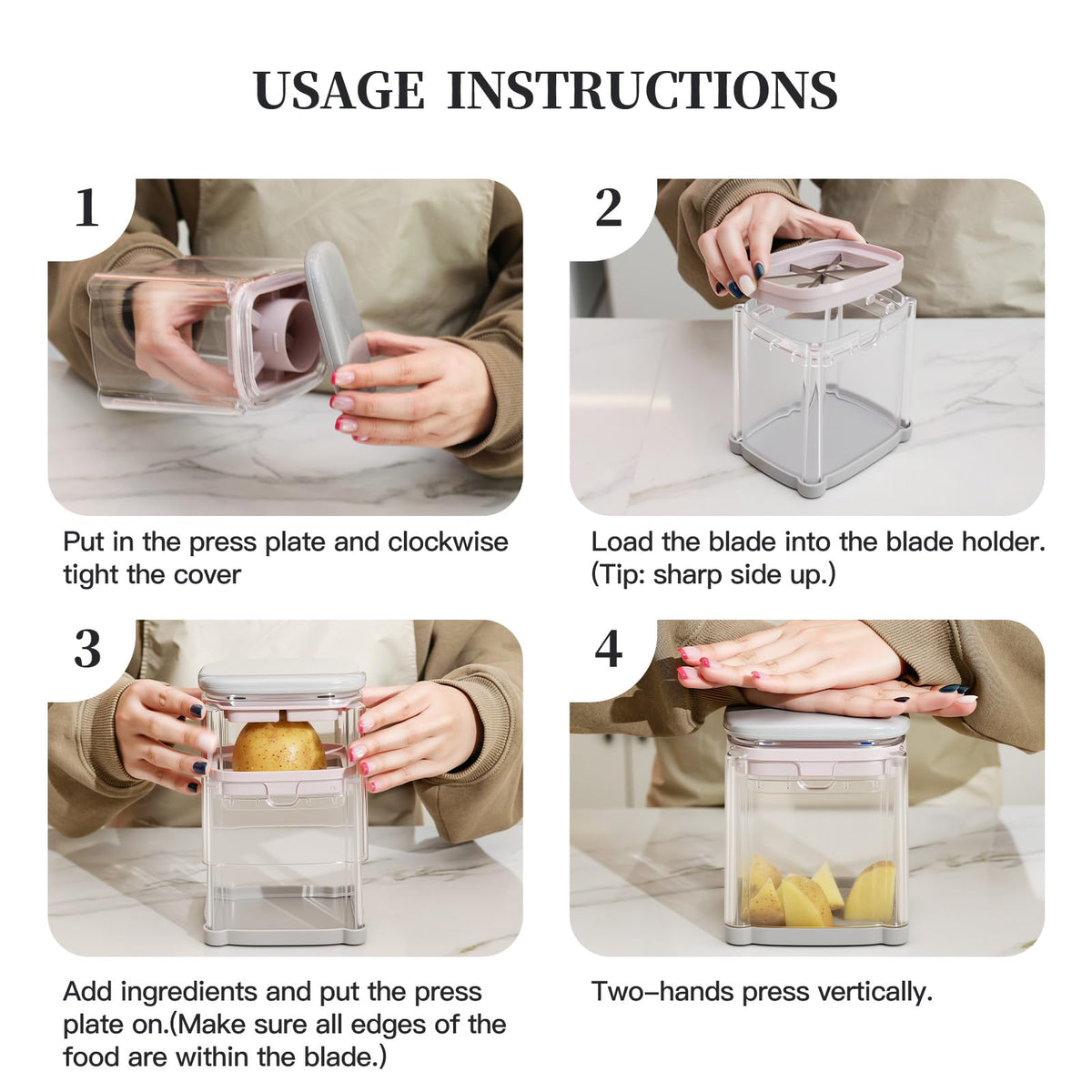 USAGE INSTRUCTIONS

1

Put in the press plate and clockwise tight the cover

2

Load the blade into the blade holder. (Tip: sharp side up.)

3

Add ingredients and put the press plate on.(Make sure all edges of the food are within the blade.)

4

Two-hands press vertically.