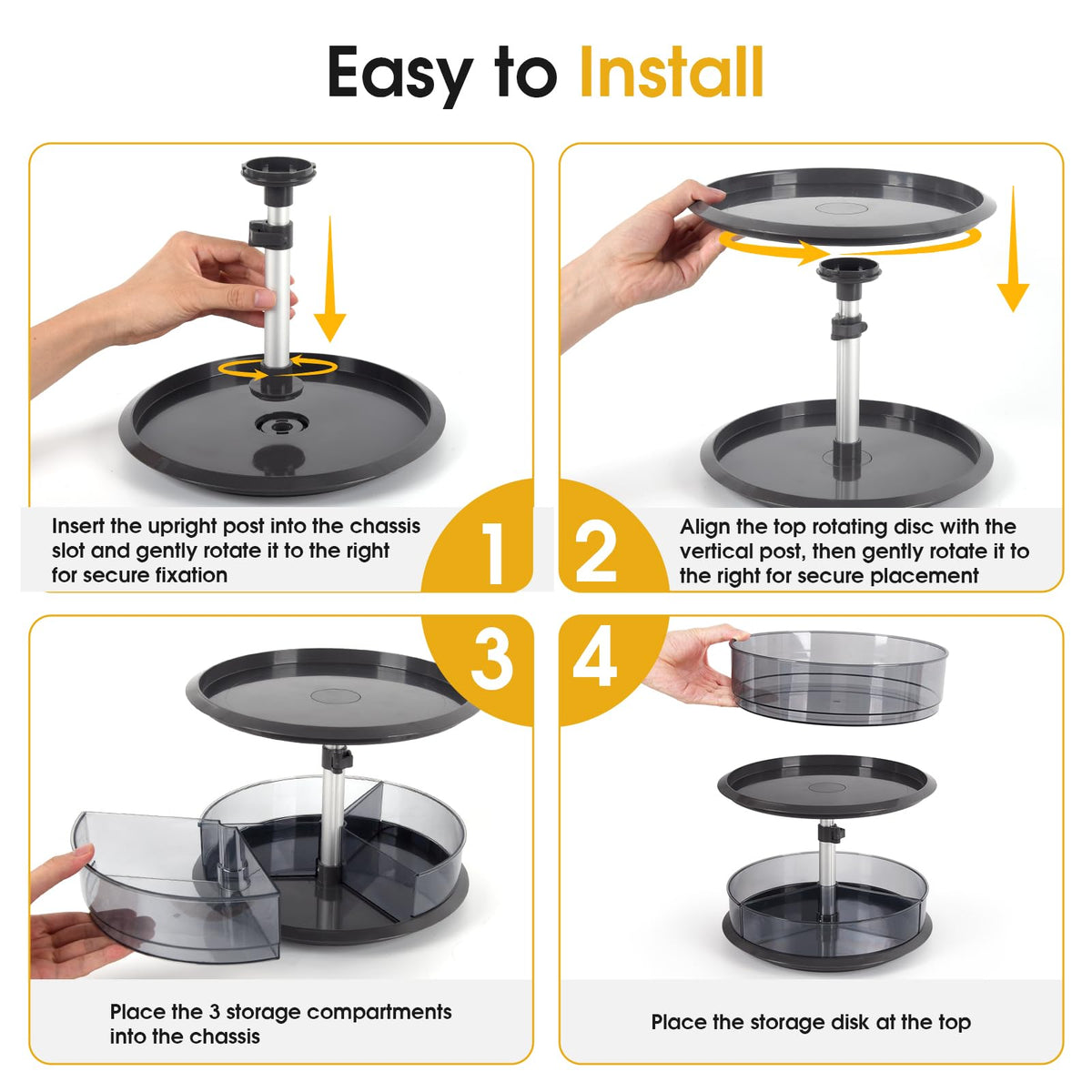 Easy to Install

Insert the upright post into the chassis slot and gently rotate it to the right for secure fixation

1

2

Align the top rotating disc with the vertical post, then gently rotate it to the right for secure placement

3

4

Place the 3 storage compartments into the chassis

Place the storage disk at the top