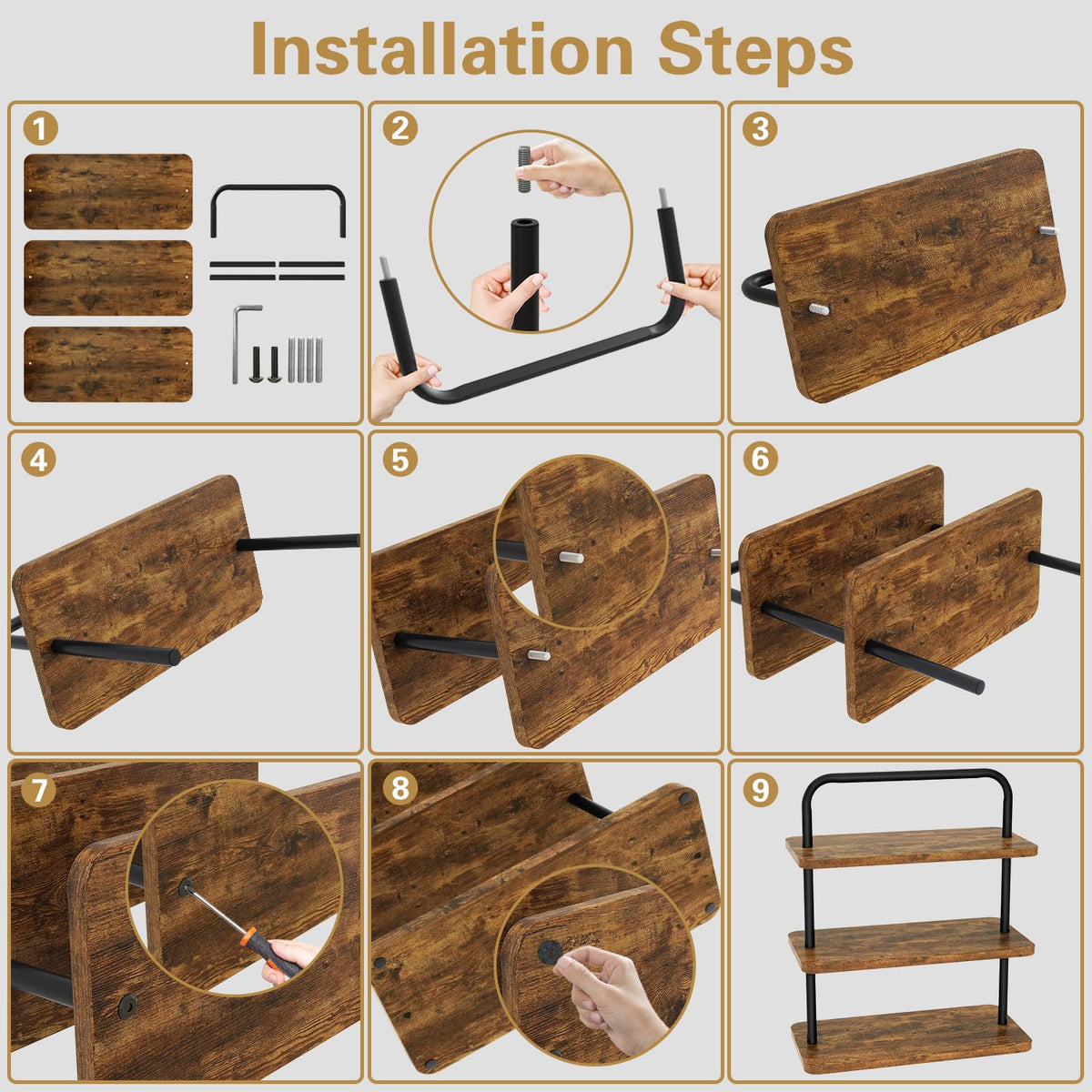 Installation Steps

1

2

3

4

5

6

7

8

9