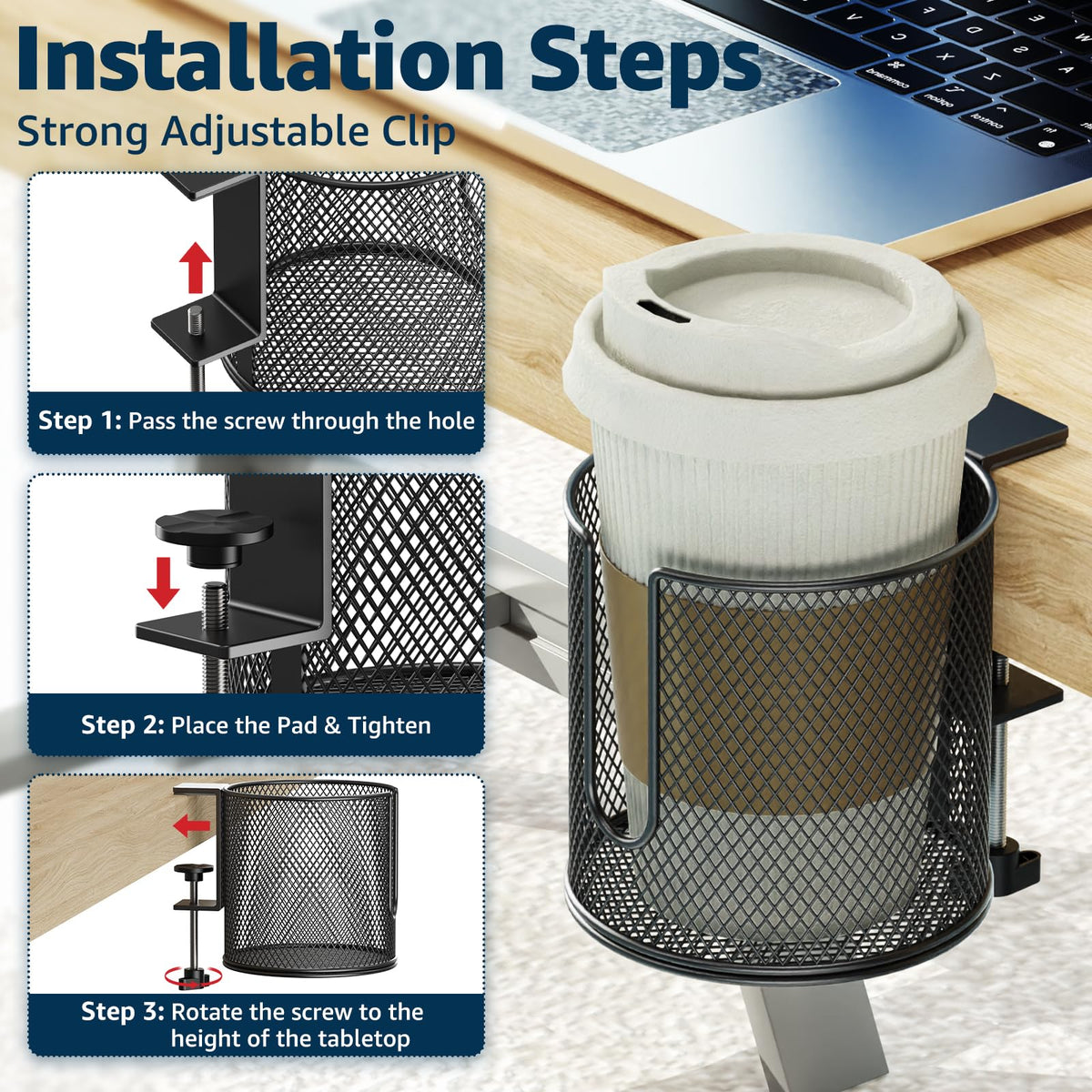 Installation Steps
Strong Adjustable Clip

Step 1: Pass the screw through the hole

Step 2: Place the Pad & Tighten

Step 3: Rotate the screw to the height of the tabletop