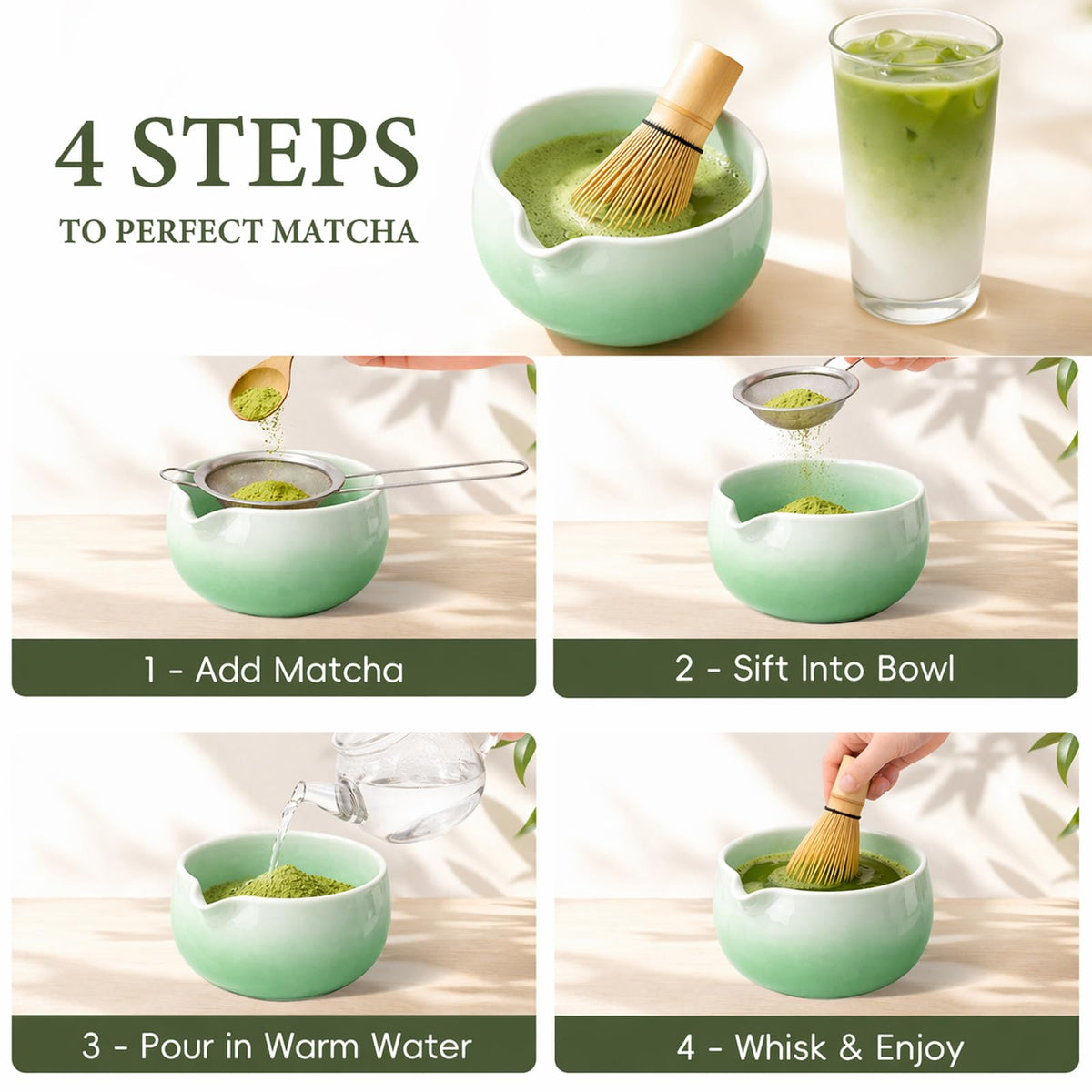 4 STEPS
TO PERFECT MATCHA

1 - Add Matcha

2 - Sift Into Bowl

3 - Pour in Warm Water

4 - Whisk & Enjoy