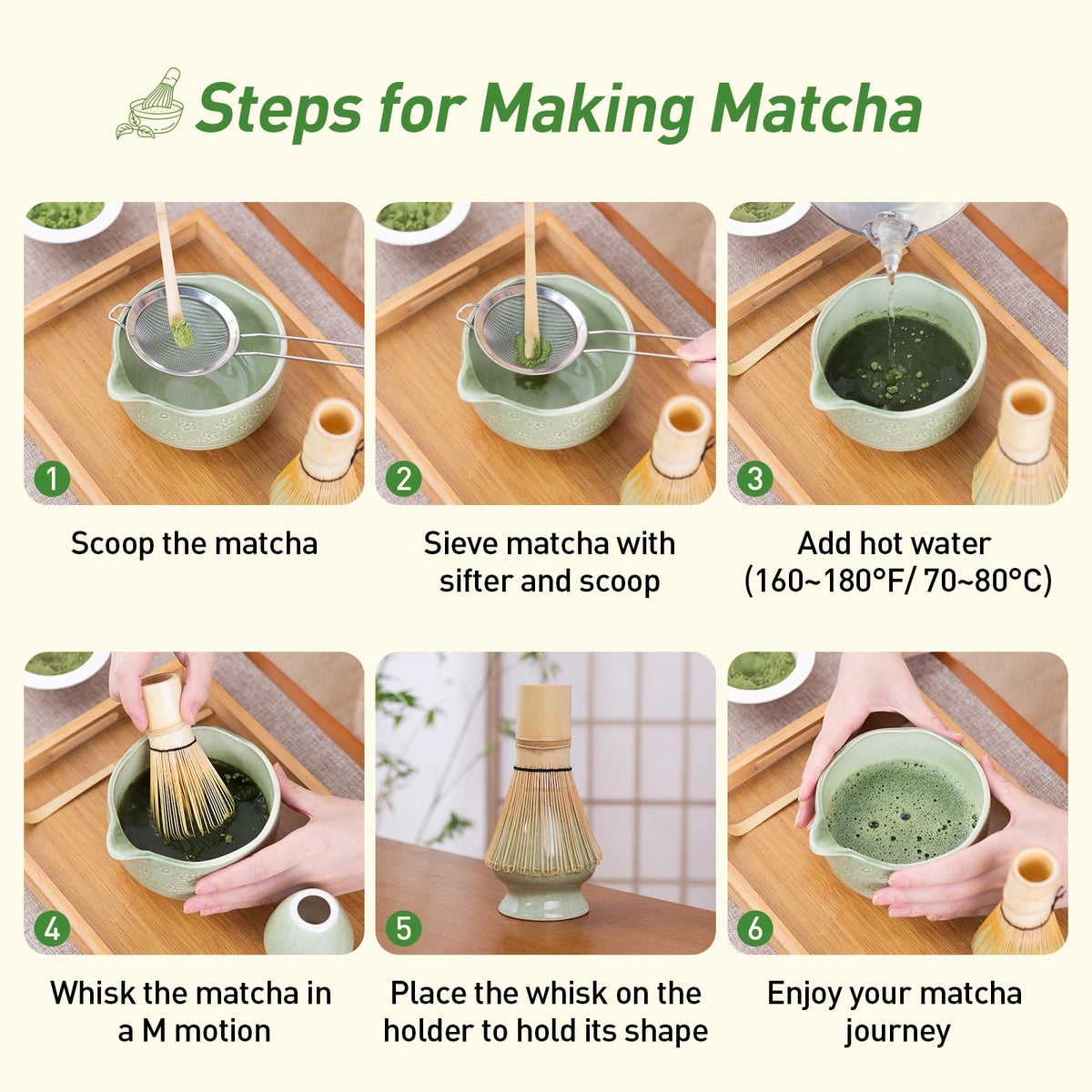 Steps for Making Matcha

1

Scoop the matcha

2

Sieve matcha with sifter and scoop

3

Add hot water (160~180°F/ 70~80°C)

4

Whisk the matcha in a M motion

5

Place the whisk on the holder to hold its shape

6

Enjoy your matcha journey