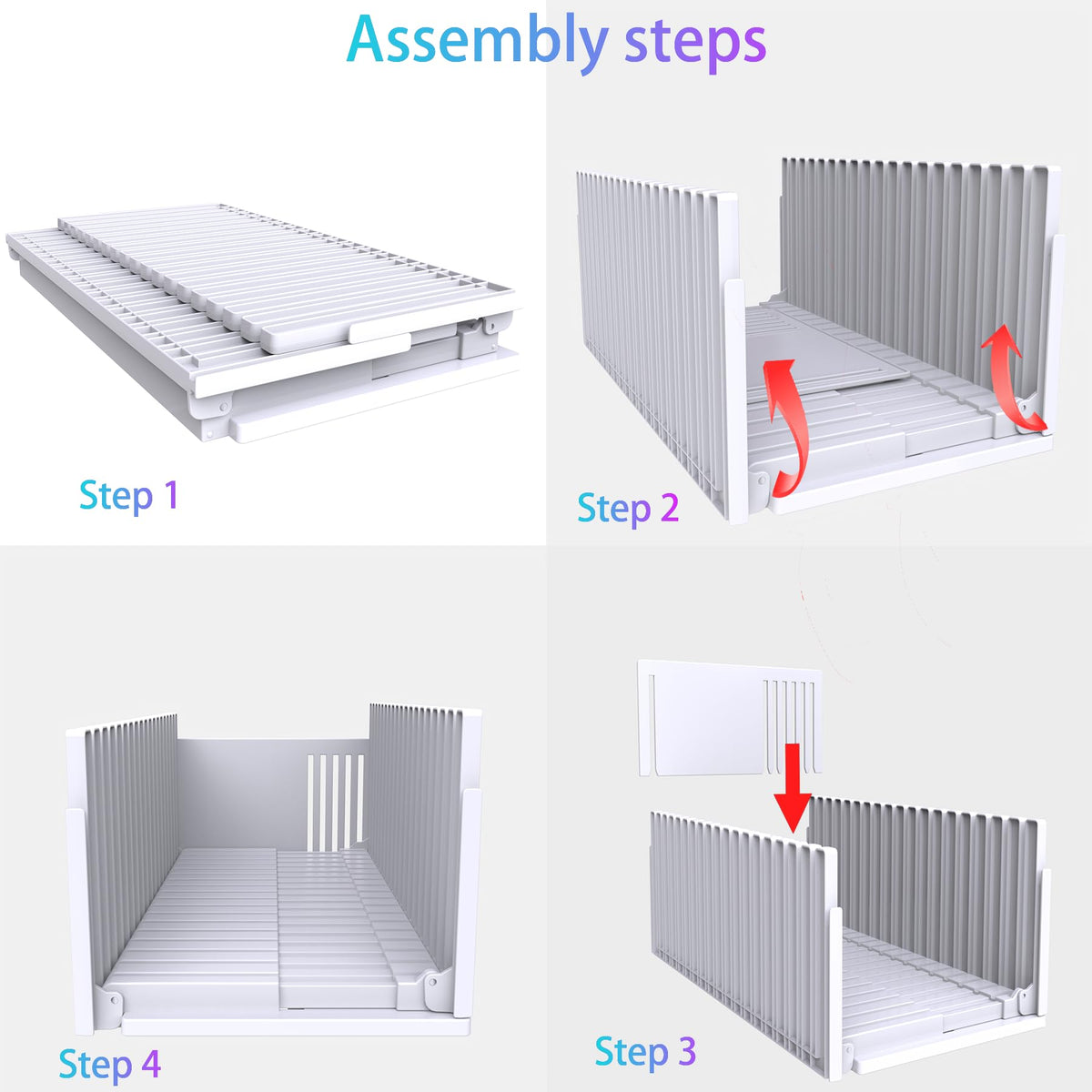 Assembly steps

Step 1

Step 2

Step 4

Step 3