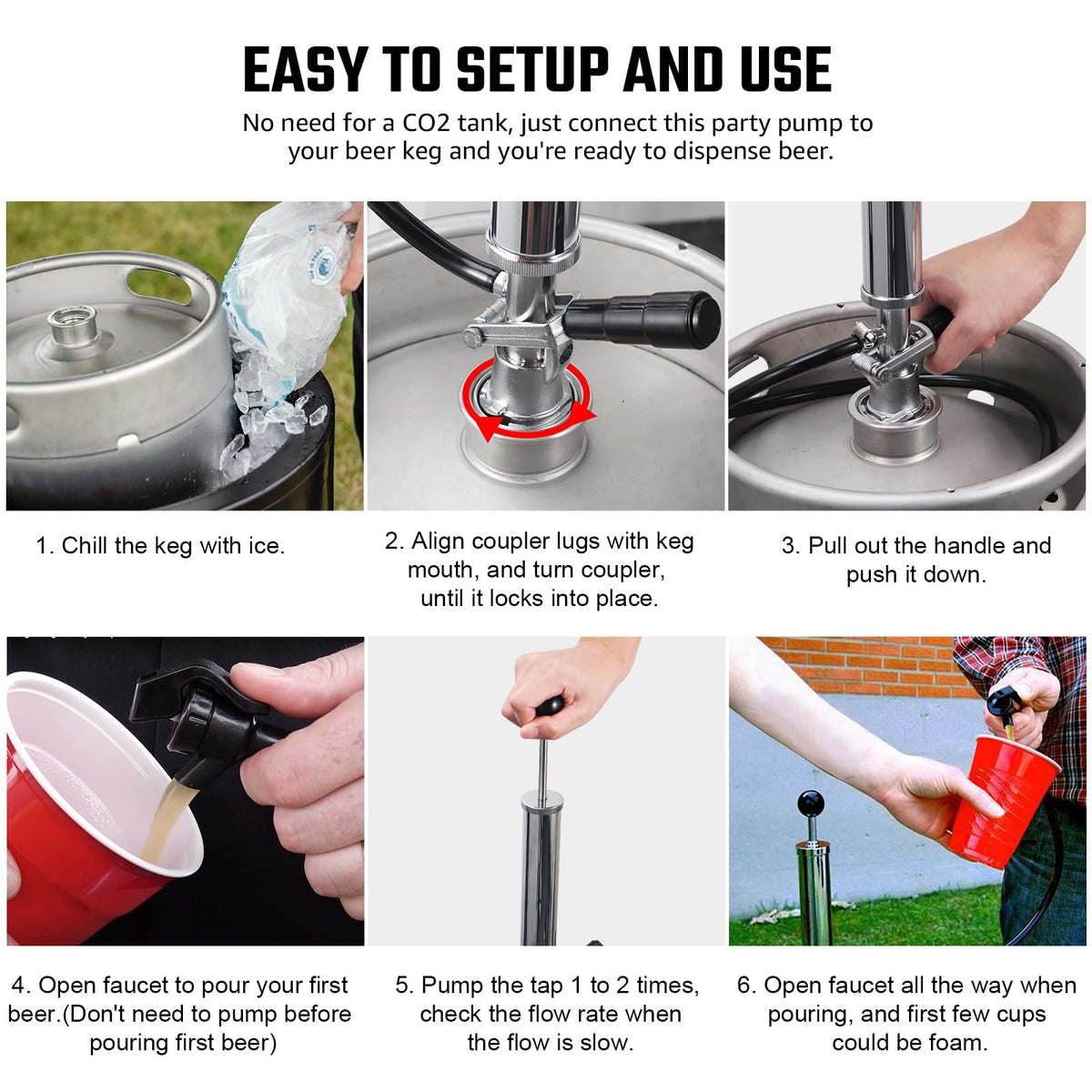 EASY TO SETUP AND USE

No need for a CO2 tank, just connect this party pump to your beer keg and you're ready to dispense beer.

1. Chill the keg with ice.

2. Align coupler lugs with keg mouth, and turn coupler, until it locks into place.

3. Pull out the handle and push it down.

4. Open faucet to pour your first beer.(Don't need to pump before pouring first beer)

5. Pump the tap 1 to 2 times, check the flow rate when the flow is slow.

6. Open faucet all the way when pouring, and first few cups could be foam.