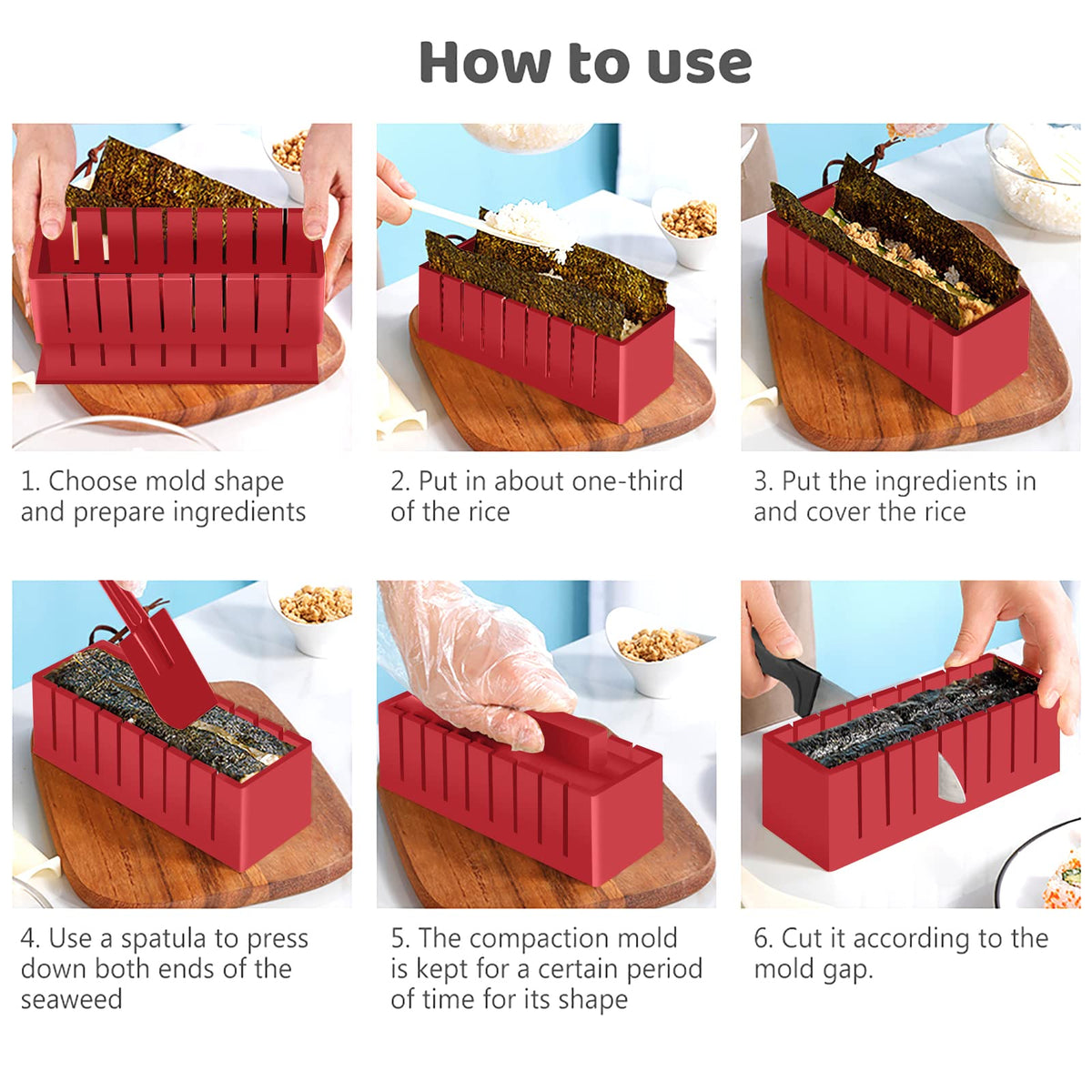 How to use

1. Choose mold shape and prepare ingredients

2. Put in about one-third of the rice

3. Put the ingredients in and cover the rice

4. Use a spatula to press down both ends of the seaweed

5. The compaction mold is kept for a certain period of time for its shape

6. Cut it according to the mold gap.