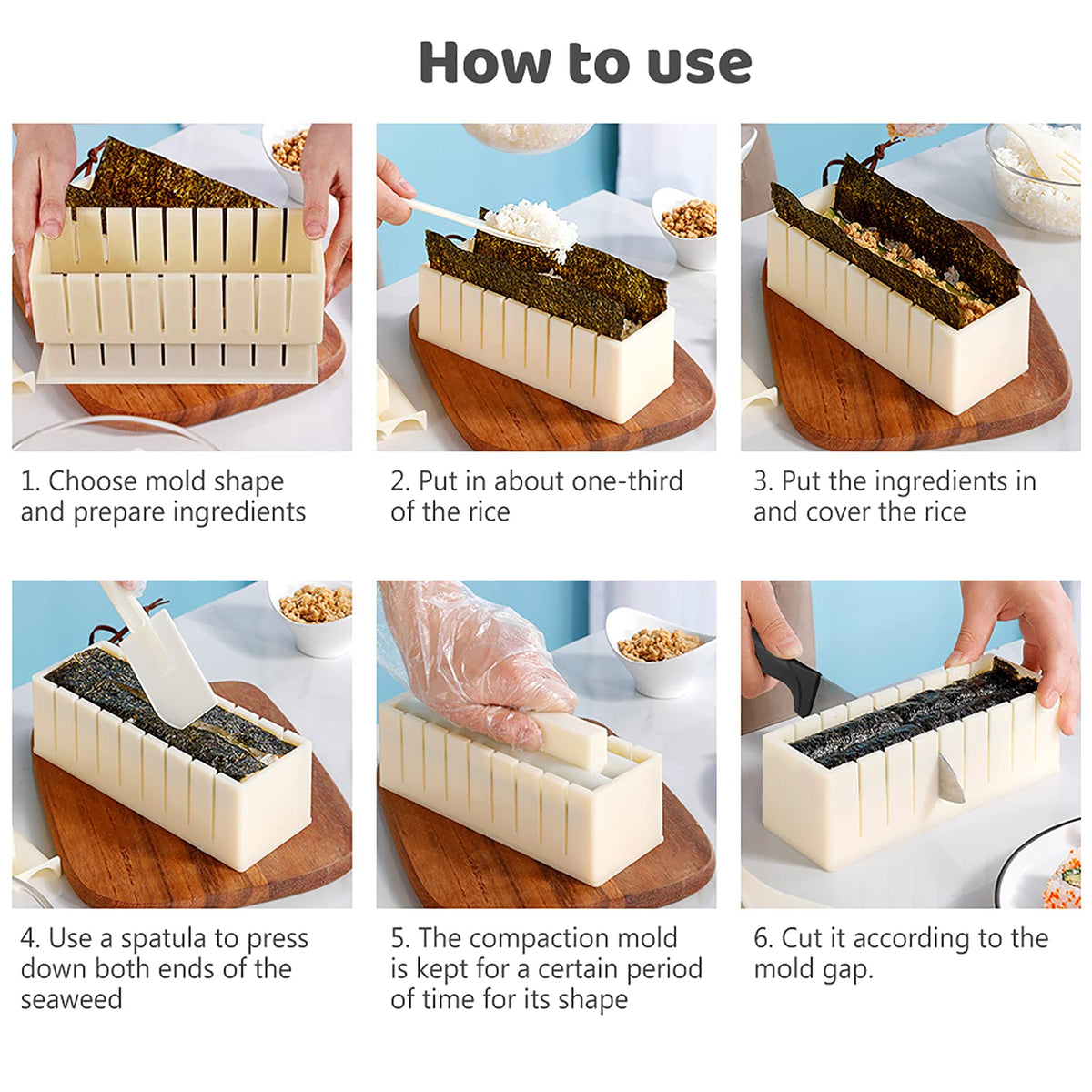 How to use

1. Choose mold shape and prepare ingredients

2. Put in about one-third of the rice

3. Put the ingredients in and cover the rice

4. Use a spatula to press down both ends of the seaweed

5. The compaction mold is kept for a certain period of time for its shape

6. Cut it according to the mold gap.