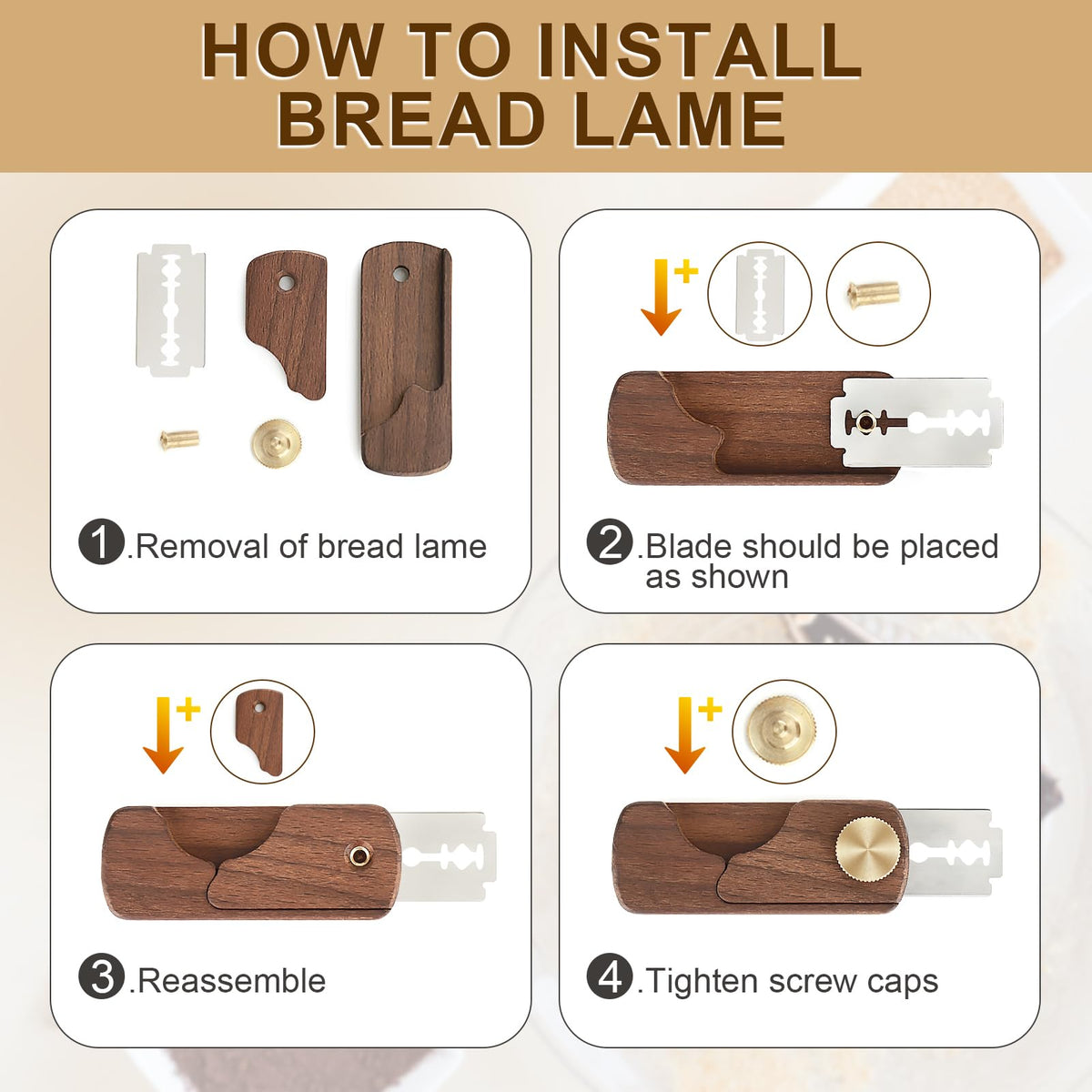 HOW TO INSTALL BREAD LAME

1.Removal of bread lame

2.Blade should be placed as shown

3.Reassemble

4.Tighten screw caps