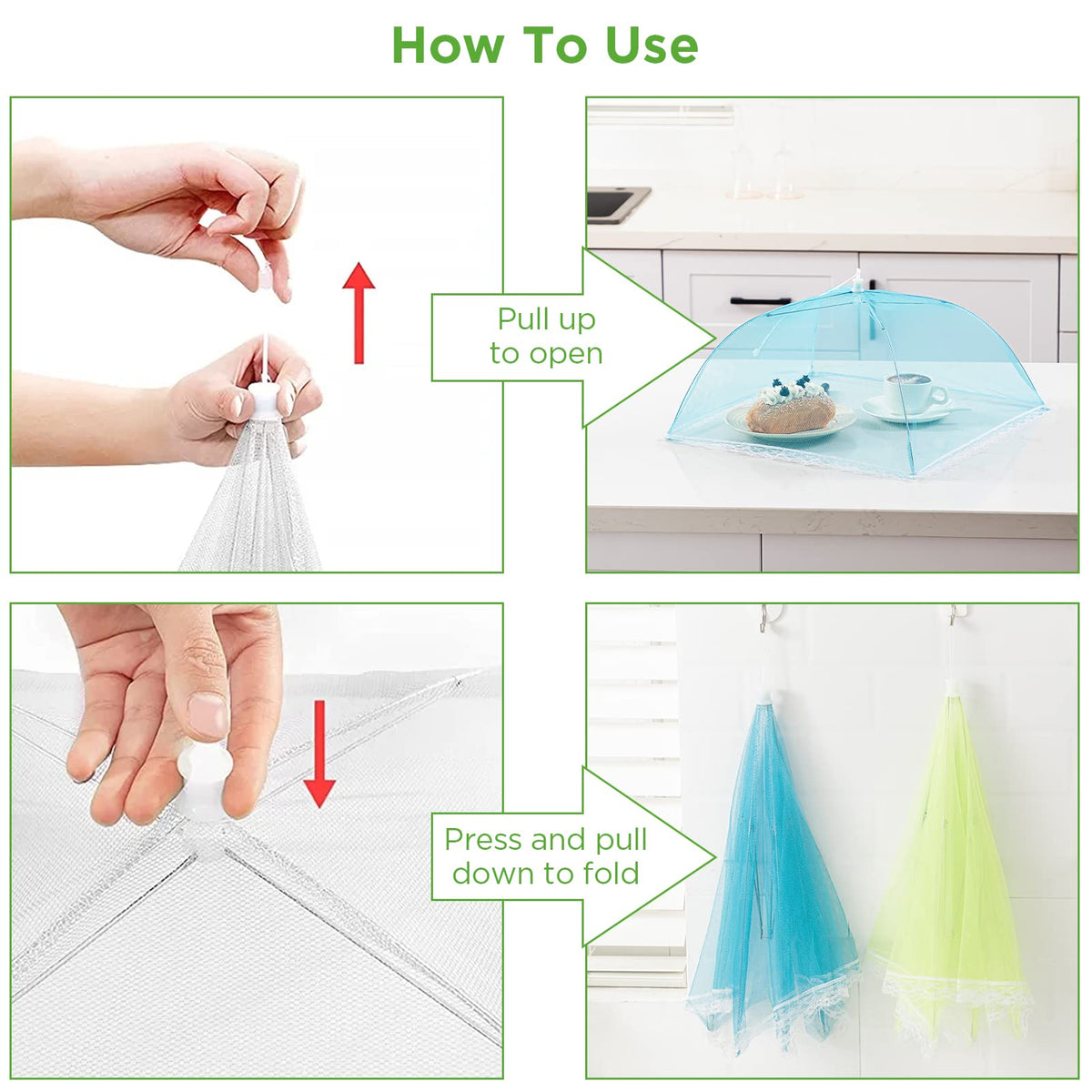 How To Use

Pull up to open

Press and pull down to fold