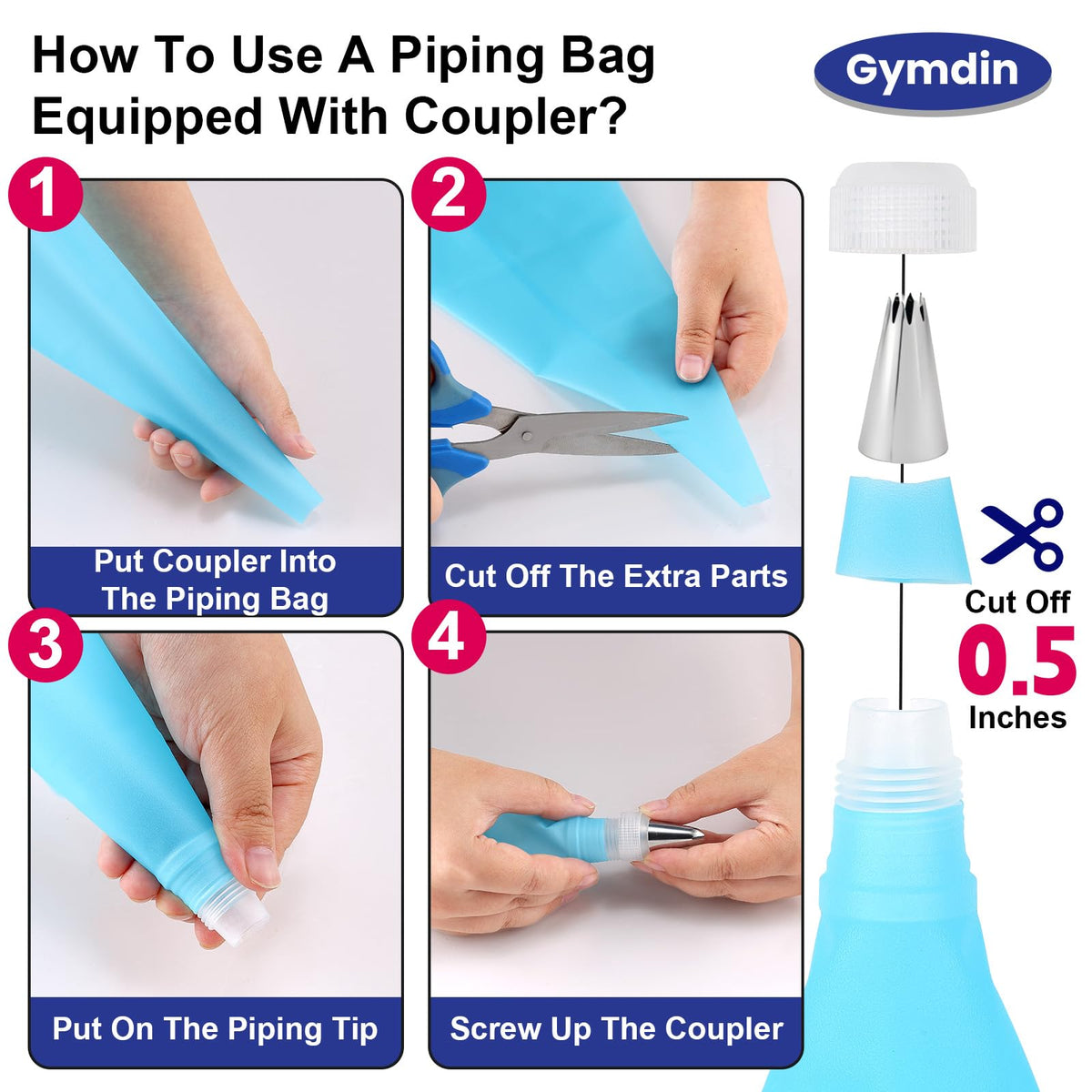 How To Use A Piping Bag Equipped With Coupler?

Gymdin

1
Put Coupler Into The Piping Bag

2
Cut Off The Extra Parts

3
Put On The Piping Tip

4
Screw Up The Coupler

Cut Off
0.5
Inches