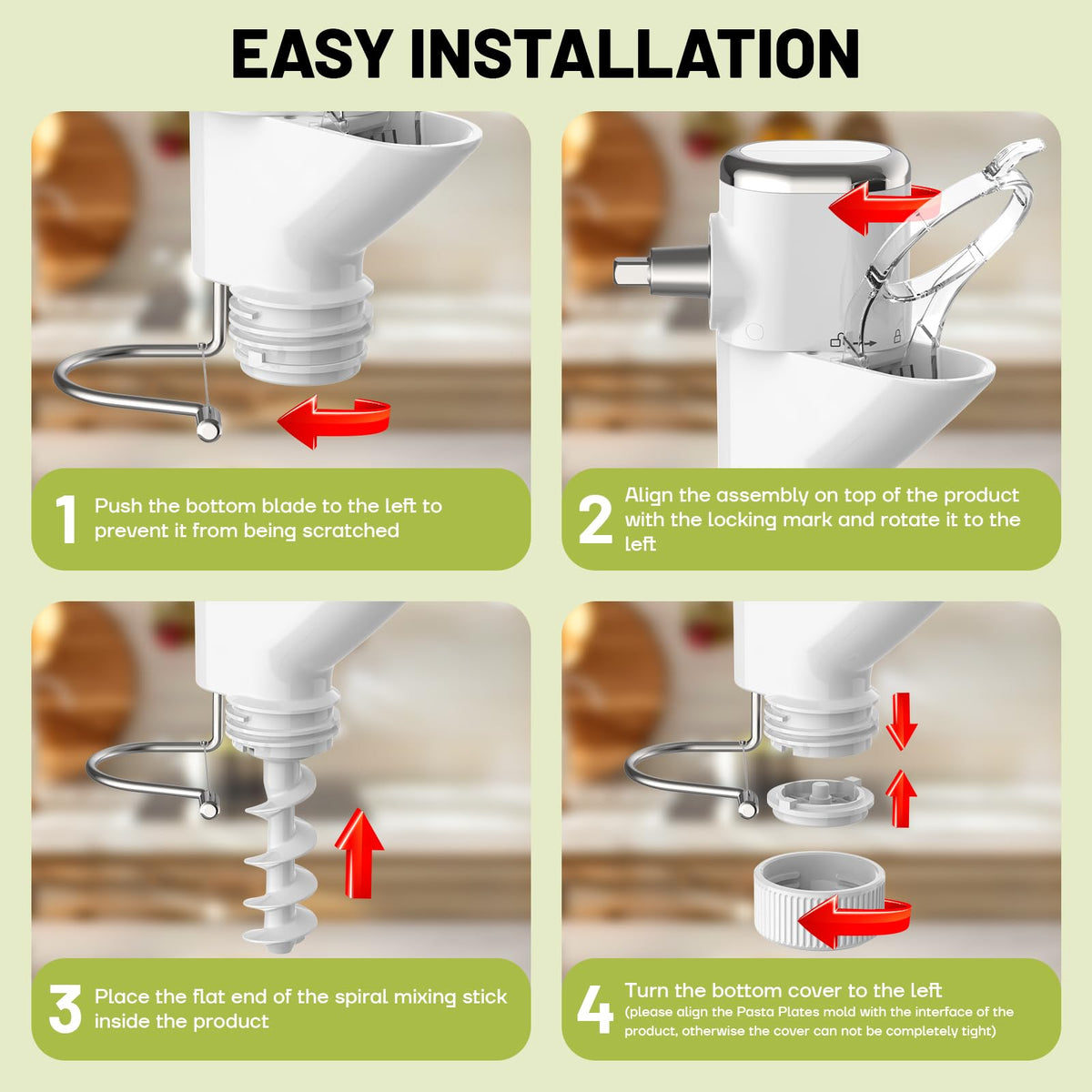 EASY INSTALLATION

1 Push the bottom blade to the left to prevent it from being scratched

2 Align the assembly on top of the product with the locking mark and rotate it to the left

3 Place the flat end of the spiral mixing stick inside the product

4 Turn the bottom cover to the left
(please align the Pasta Plates mold with the interface of the product, otherwise the cover can not be completely tight)