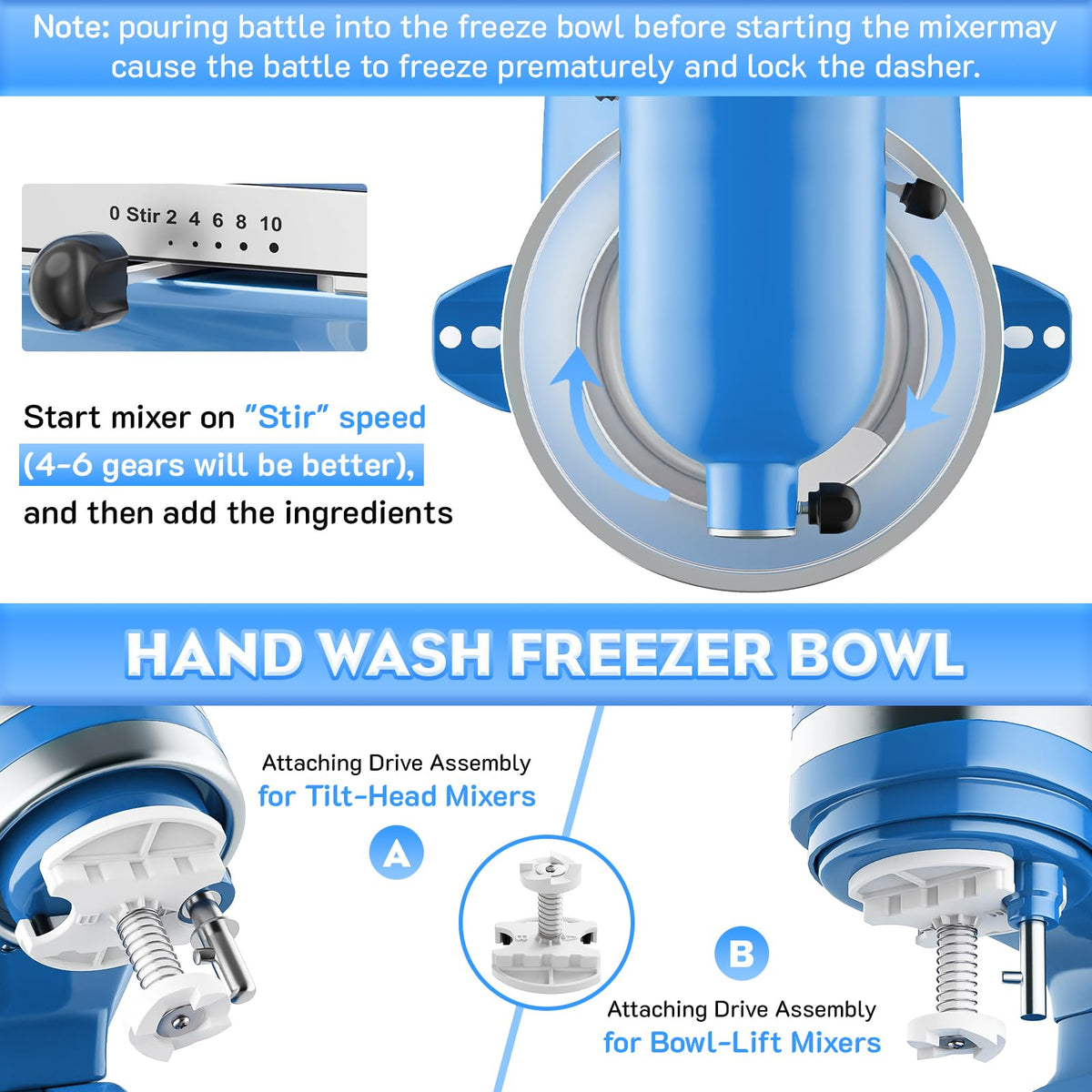 Note: pouring battle into the freeze bowl before starting the mixermay cause the battle to freeze prematurely and lock the dasher.

0 Stir 2 4 6 8 10

Start mixer on "Stir" speed (4-6 gears will be better), and then add the ingredients

HAND WASH FREEZER BOWL

Attaching Drive Assembly for Tilt-Head Mixers

A

B

Attaching Drive Assembly for Bowl-Lift Mixers