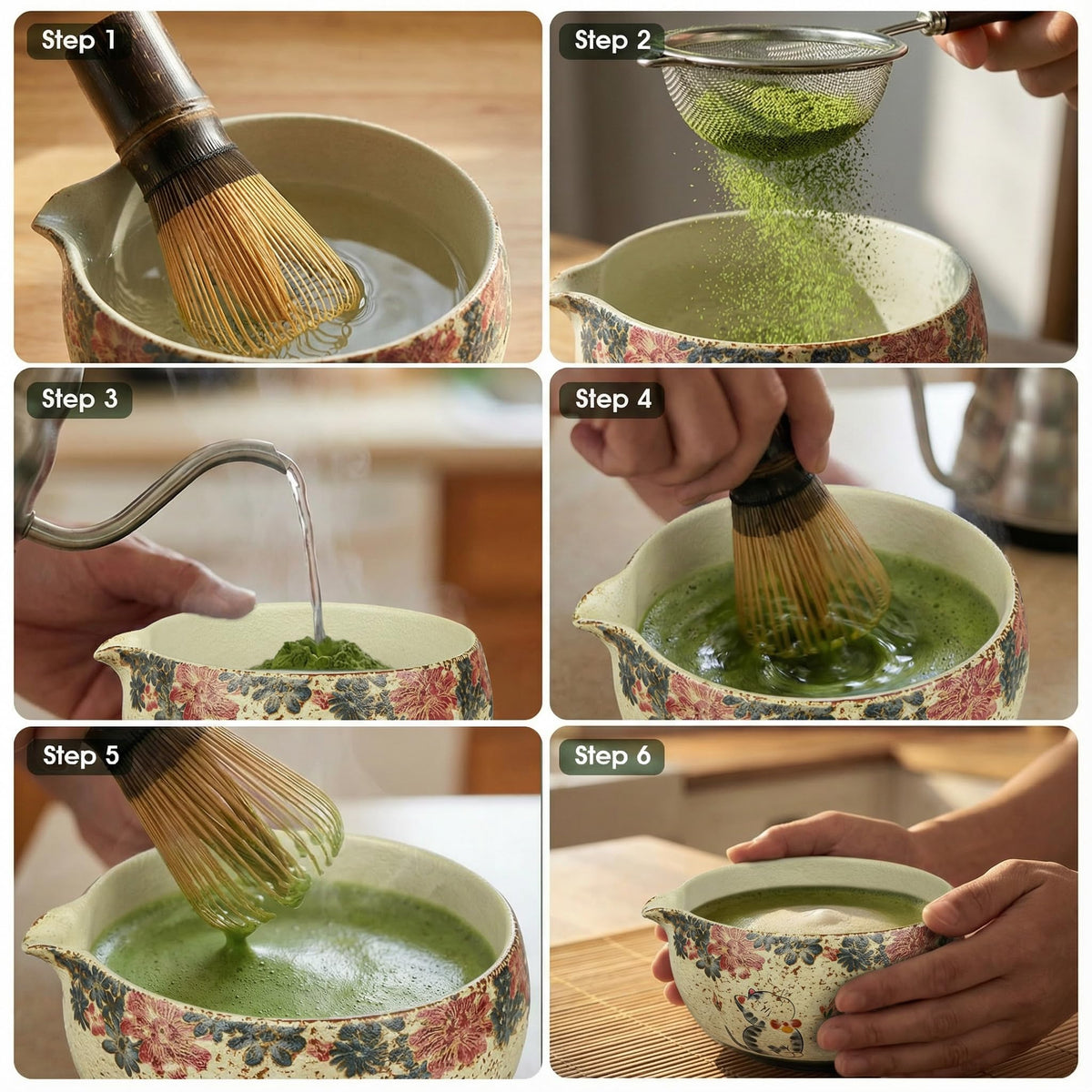 Step 1

Step 2

Step 3

Step 4

Step 5

Step 6