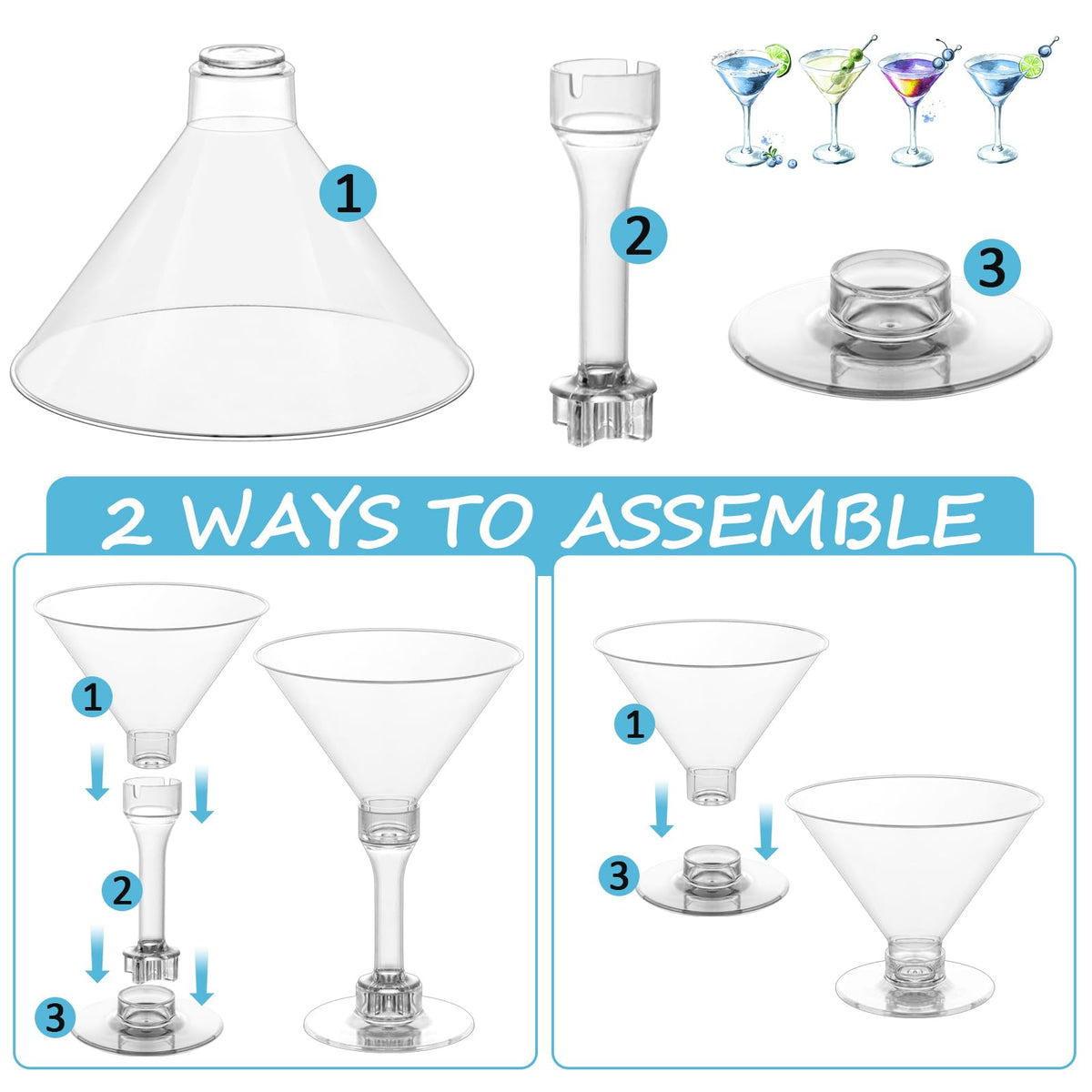 1

2

3

2 WAYS TO ASSEMBLE

1

2

3

1

3