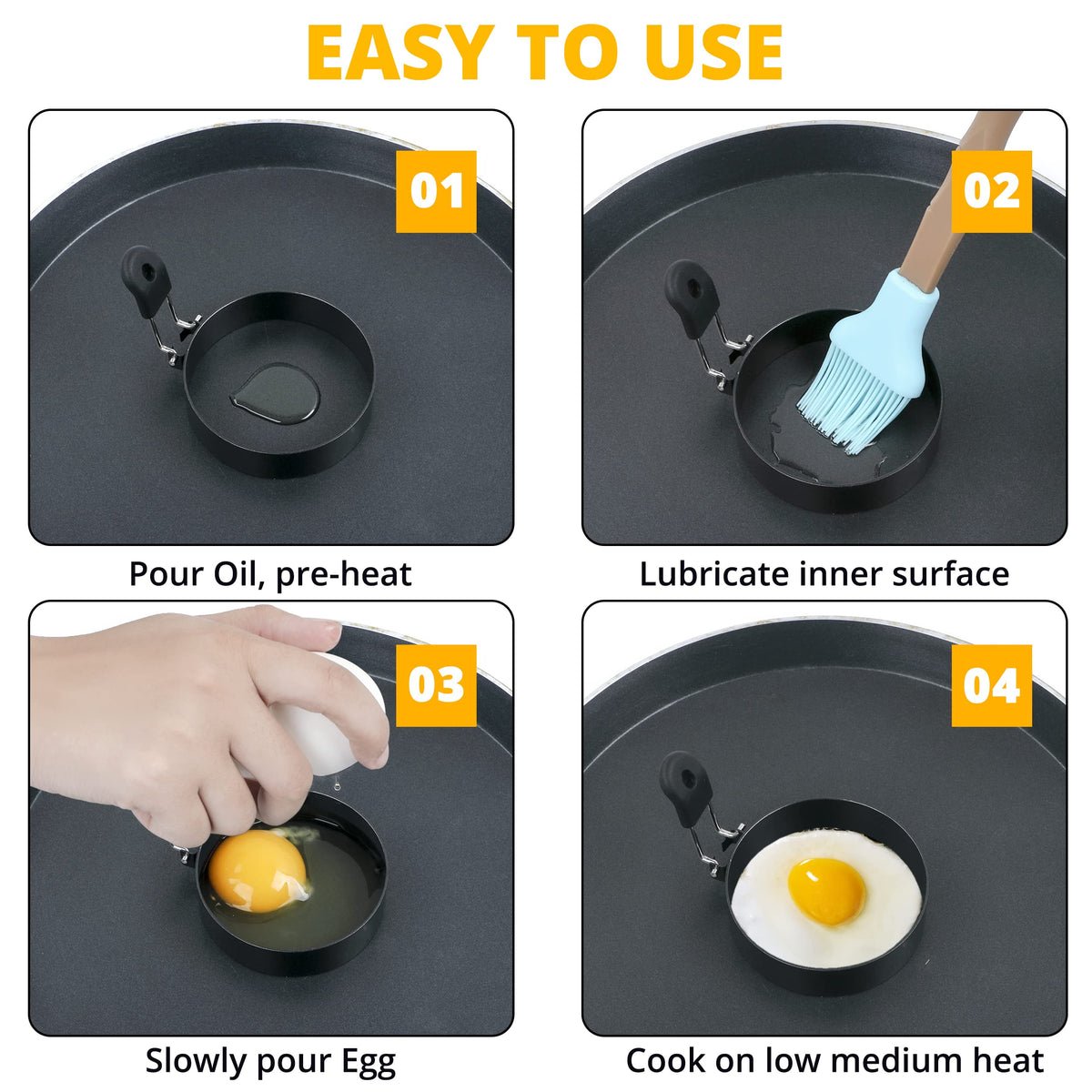 EASY TO USE

01

Pour Oil, pre-heat

02

Lubricate inner surface

03

Slowly pour Egg

04

Cook on low medium heat