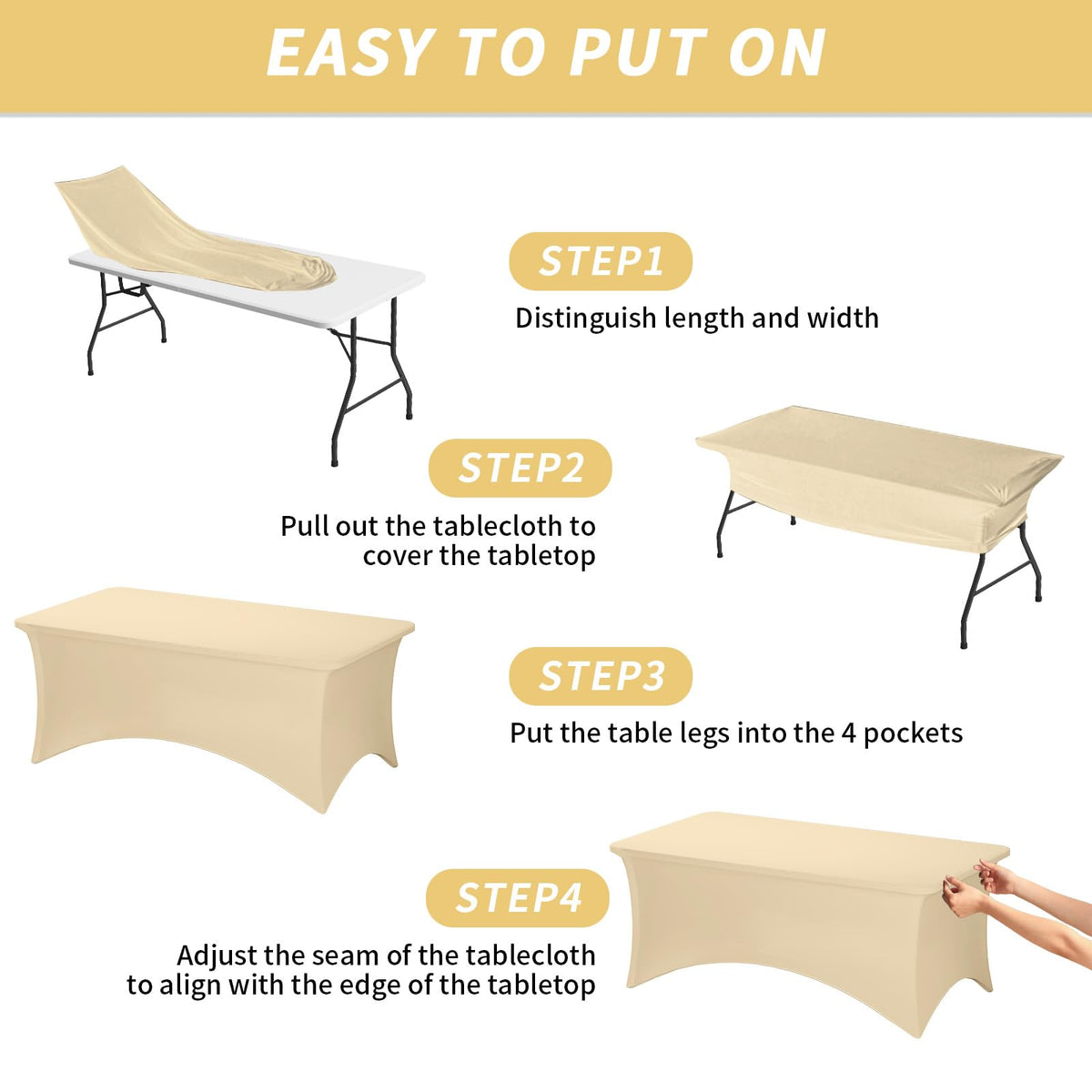 EASY TO PUT ON

STEP1

Distinguish length and width

STEP2

Pull out the tablecloth to cover the tabletop

STEP3

Put the table legs into the 4 pockets

STEP4

Adjust the seam of the tablecloth to align with the edge of the tabletop