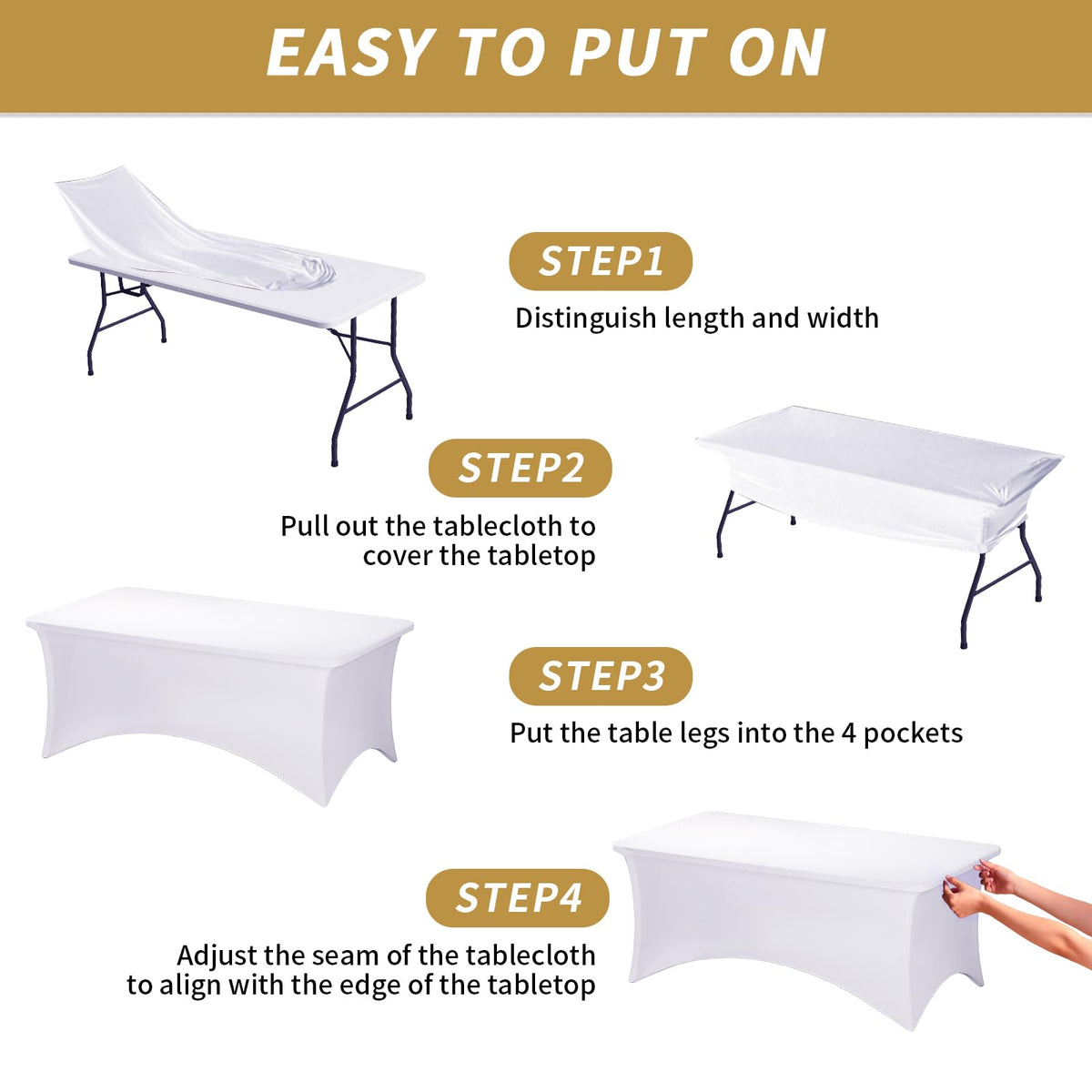 EASY TO PUT ON

STEP1

Distinguish length and width

STEP2

Pull out the tablecloth to cover the tabletop

STEP3

Put the table legs into the 4 pockets

STEP4

Adjust the seam of the tablecloth to align with the edge of the tabletop