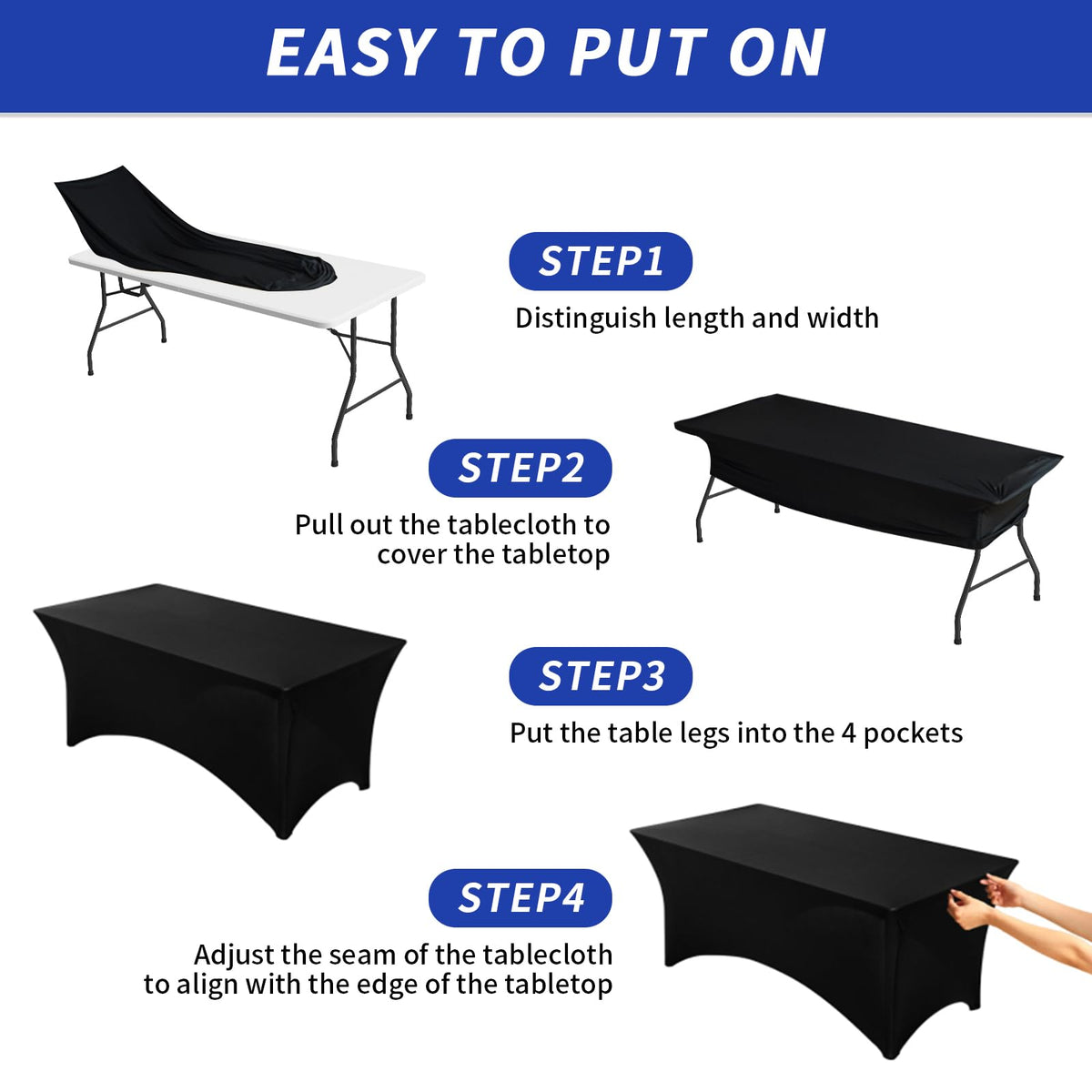 EASY TO PUT ON

STEP1
Distinguish length and width

STEP2
Pull out the tablecloth to cover the tabletop

STEP3
Put the table legs into the 4 pockets

STEP4
Adjust the seam of the tablecloth to align with the edge of the tabletop