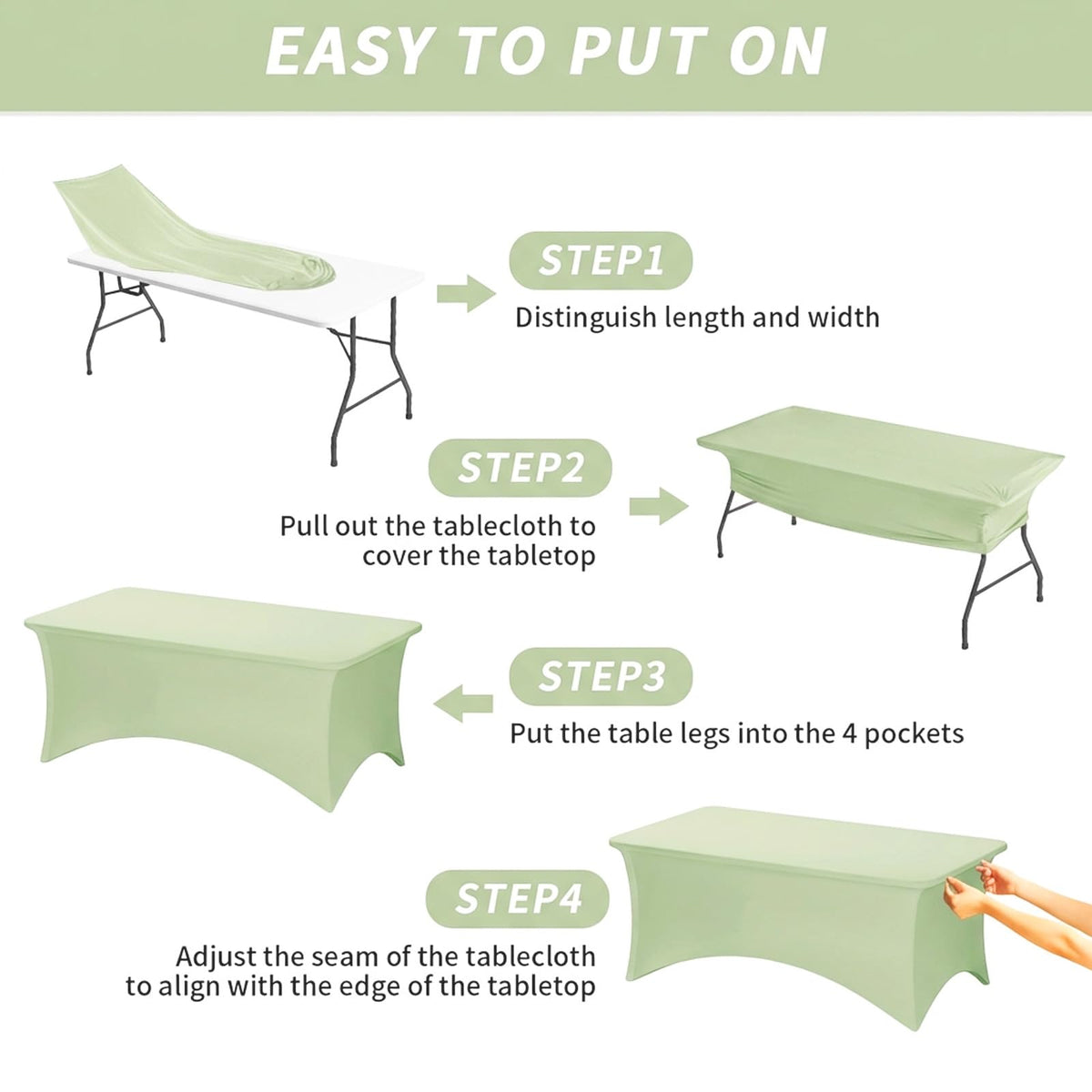 EASY TO PUT ON

STEP1

Distinguish length and width

STEP2

Pull out the tablecloth to cover the tabletop

STEP3

Put the table legs into the 4 pockets

STEP4

Adjust the seam of the tablecloth to align with the edge of the tabletop