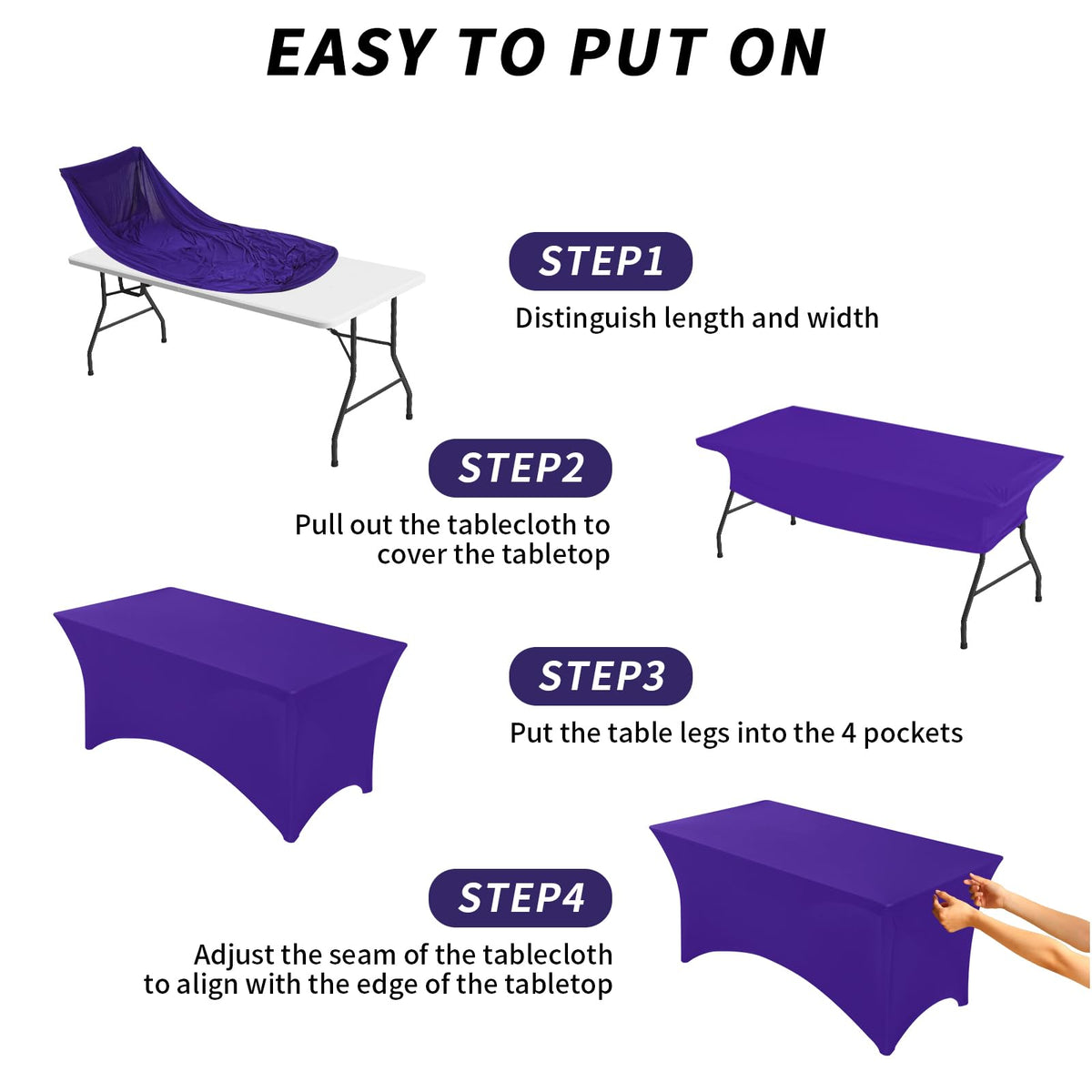 EASY TO PUT ON

STEP1

Distinguish length and width

STEP2

Pull out the tablecloth to cover the tabletop

STEP3

Put the table legs into the 4 pockets

STEP4

Adjust the seam of the tablecloth to align with the edge of the tabletop