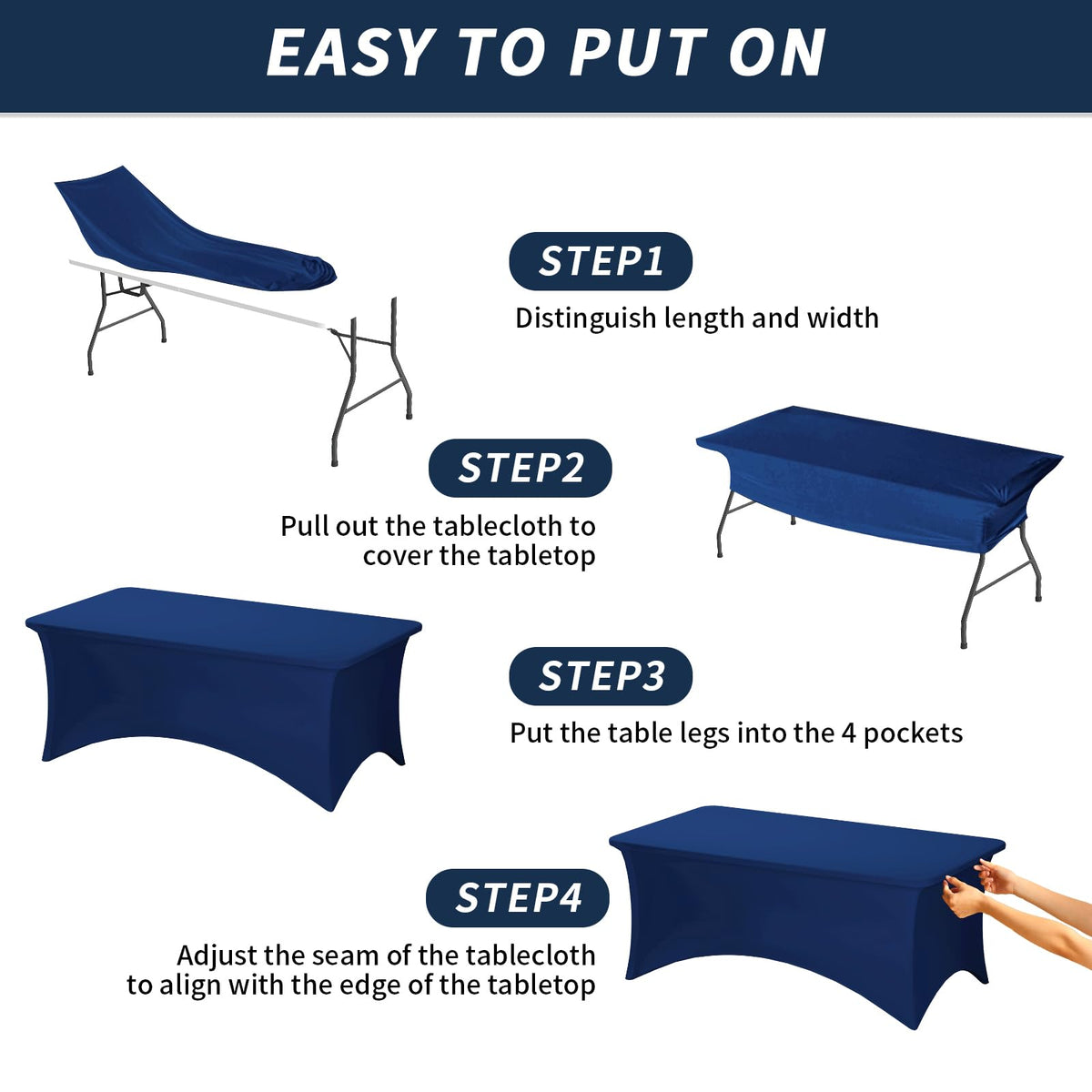 EASY TO PUT ON

STEP1
Distinguish length and width

STEP2
Pull out the tablecloth to cover the tabletop

STEP3
Put the table legs into the 4 pockets

STEP4
Adjust the seam of the tablecloth to align with the edge of the tabletop