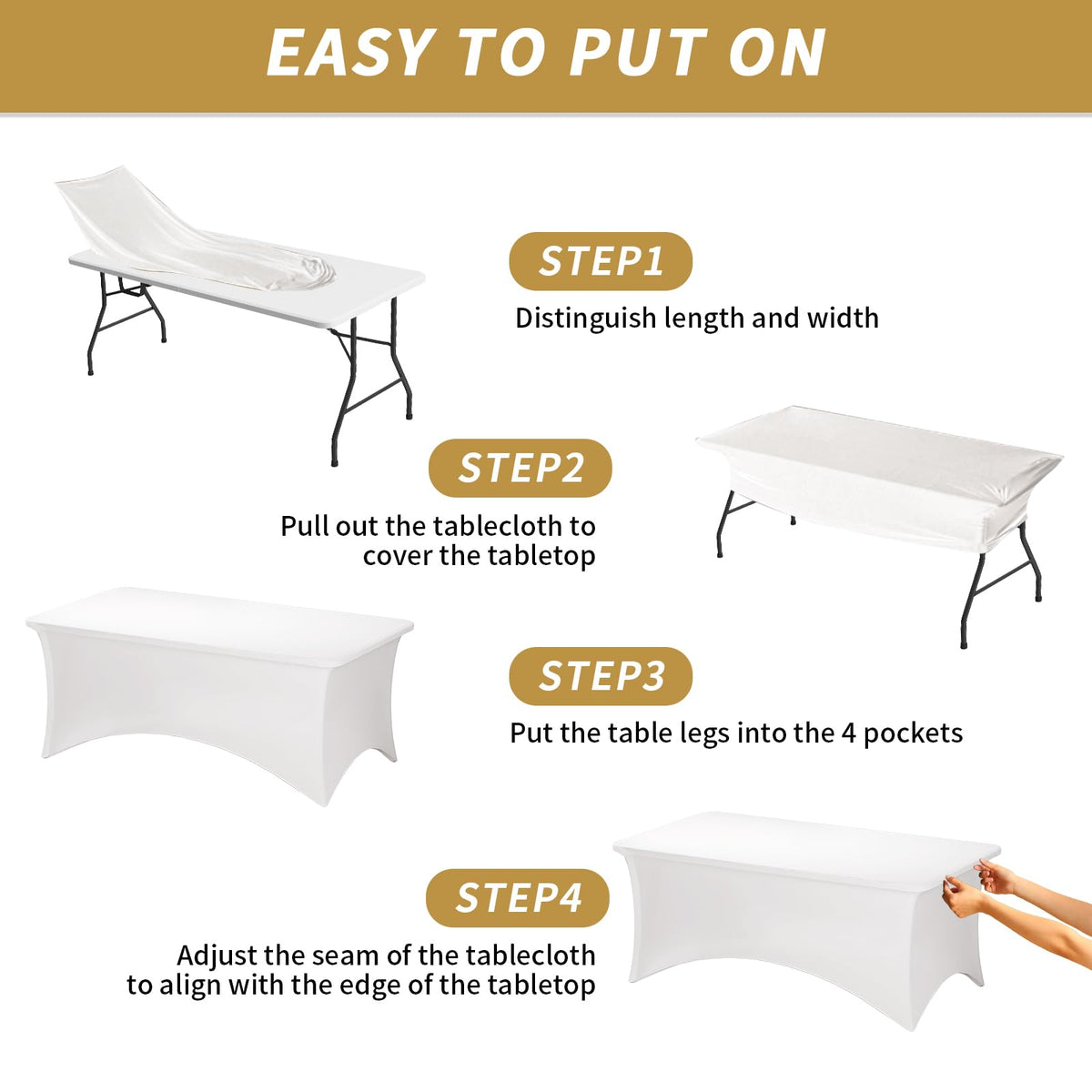 EASY TO PUT ON

STEP1

Distinguish length and width

STEP2

Pull out the tablecloth to cover the tabletop

STEP3

Put the table legs into the 4 pockets

STEP4

Adjust the seam of the tablecloth to align with the edge of the tabletop