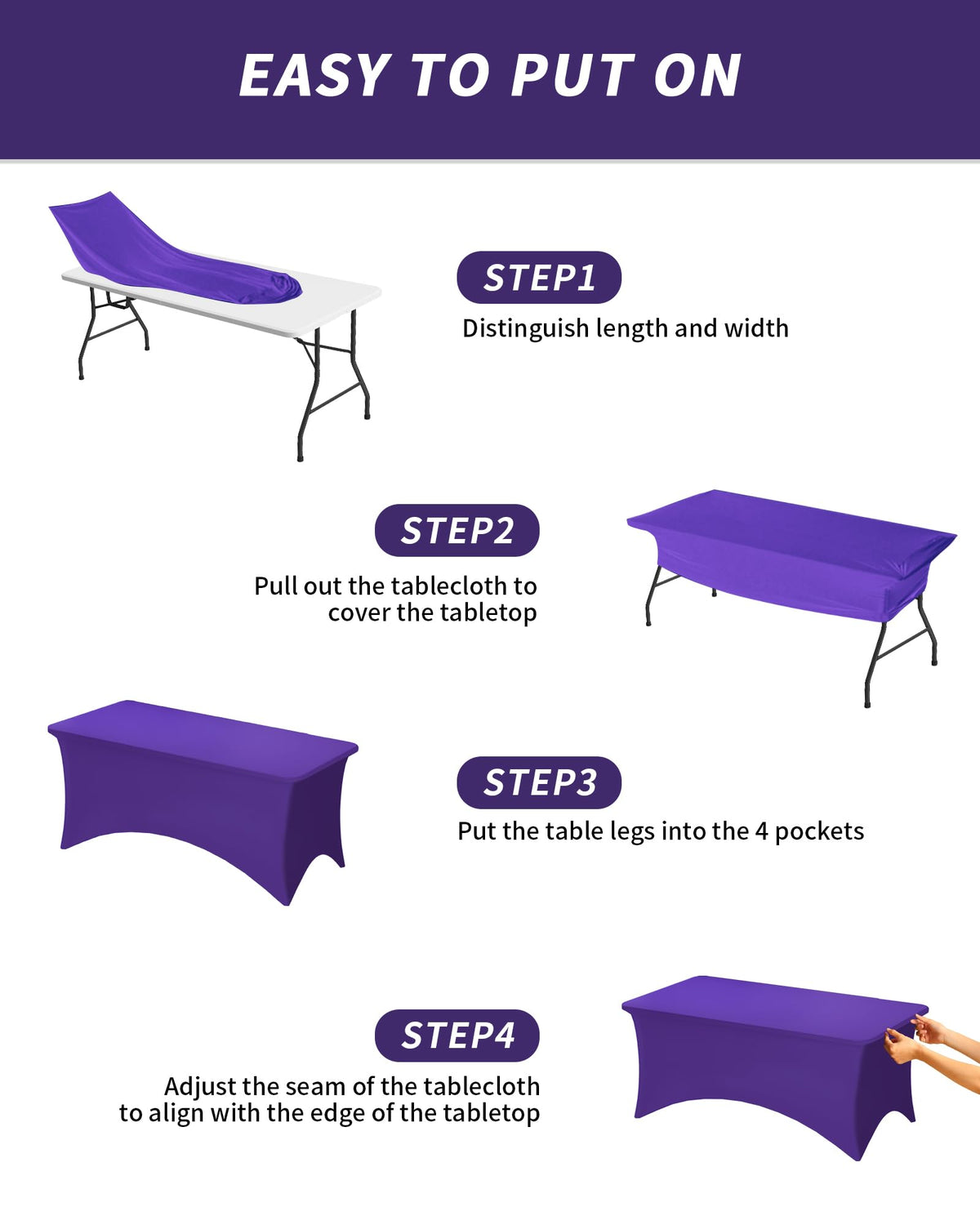 EASY TO PUT ON

STEP1
Distinguish length and width

STEP2
Pull out the tablecloth to cover the tabletop

STEP3
Put the table legs into the 4 pockets

STEP4
Adjust the seam of the tablecloth to align with the edge of the tabletop