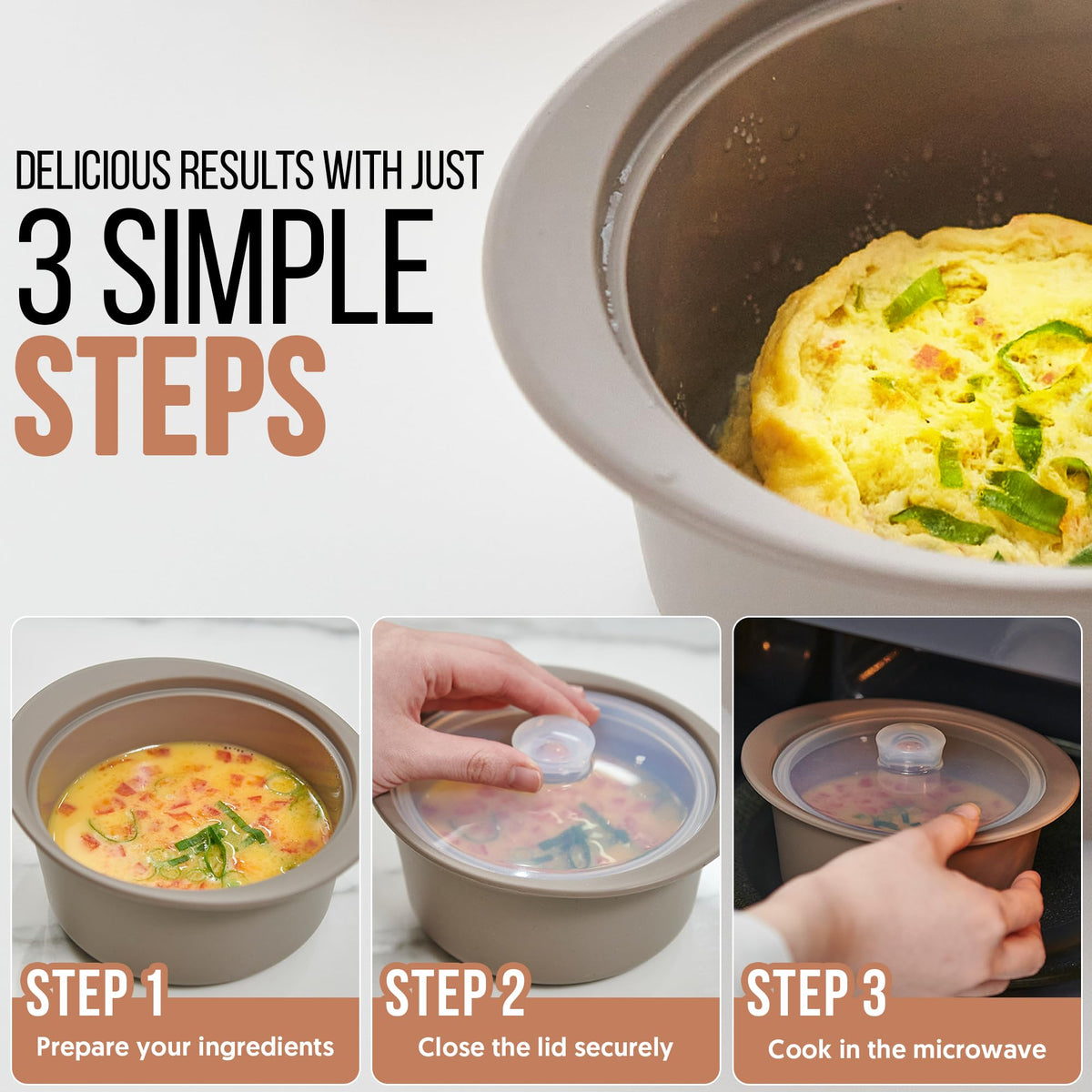 DELICIOUS RESULTS WITH JUST
3 SIMPLE
STEPS

STEP 1
Prepare your ingredients

STEP 2
Close the lid securely

STEP 3
Cook in the microwave