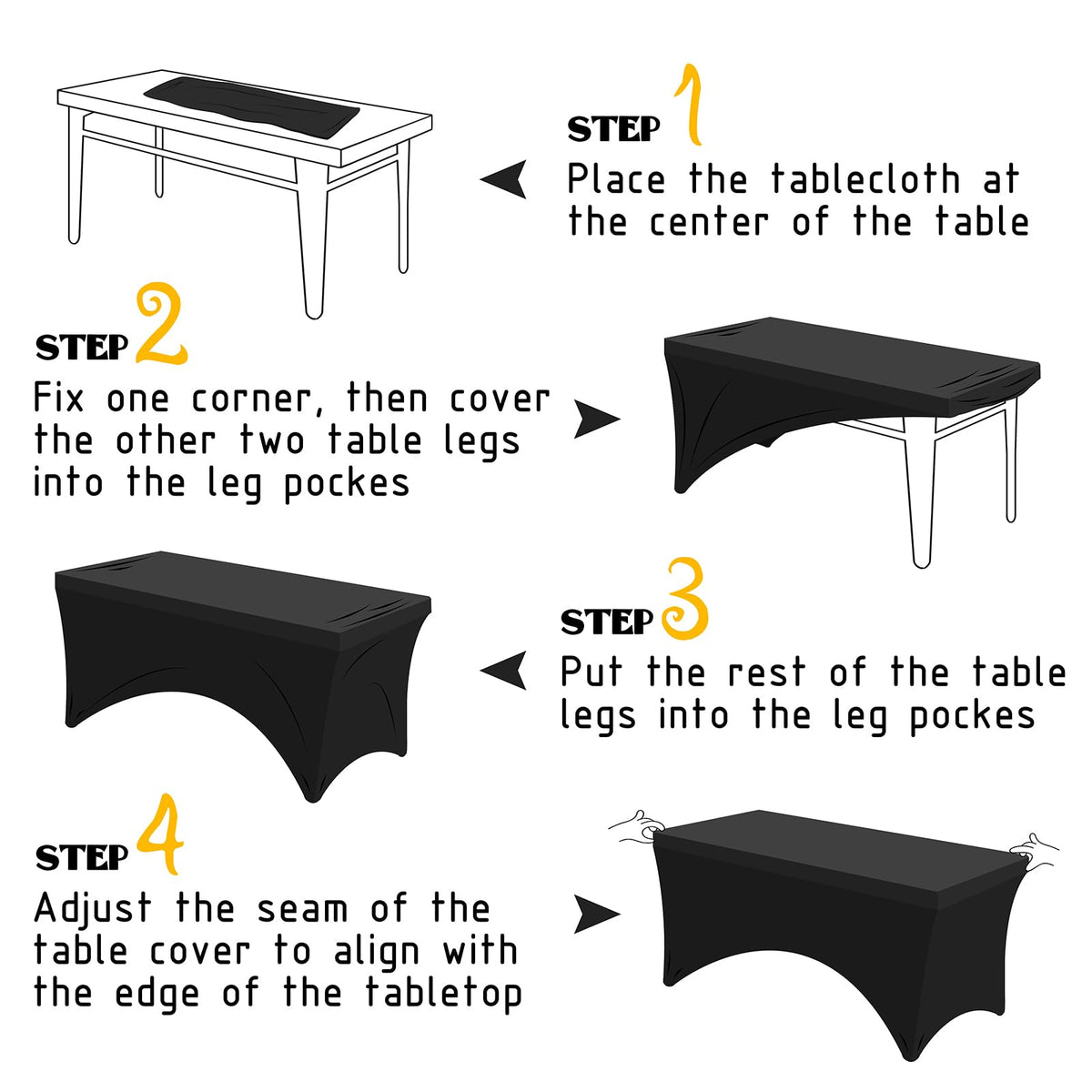 STEP 1
Place the tablecloth at the center of the table

STEP 2
Fix one corner, then cover the other two table legs into the leg pockes

STEP 3
Put the rest of the table legs into the leg pockes

STEP 4
Adjust the seam of the table cover to align with the edge of the tabletop