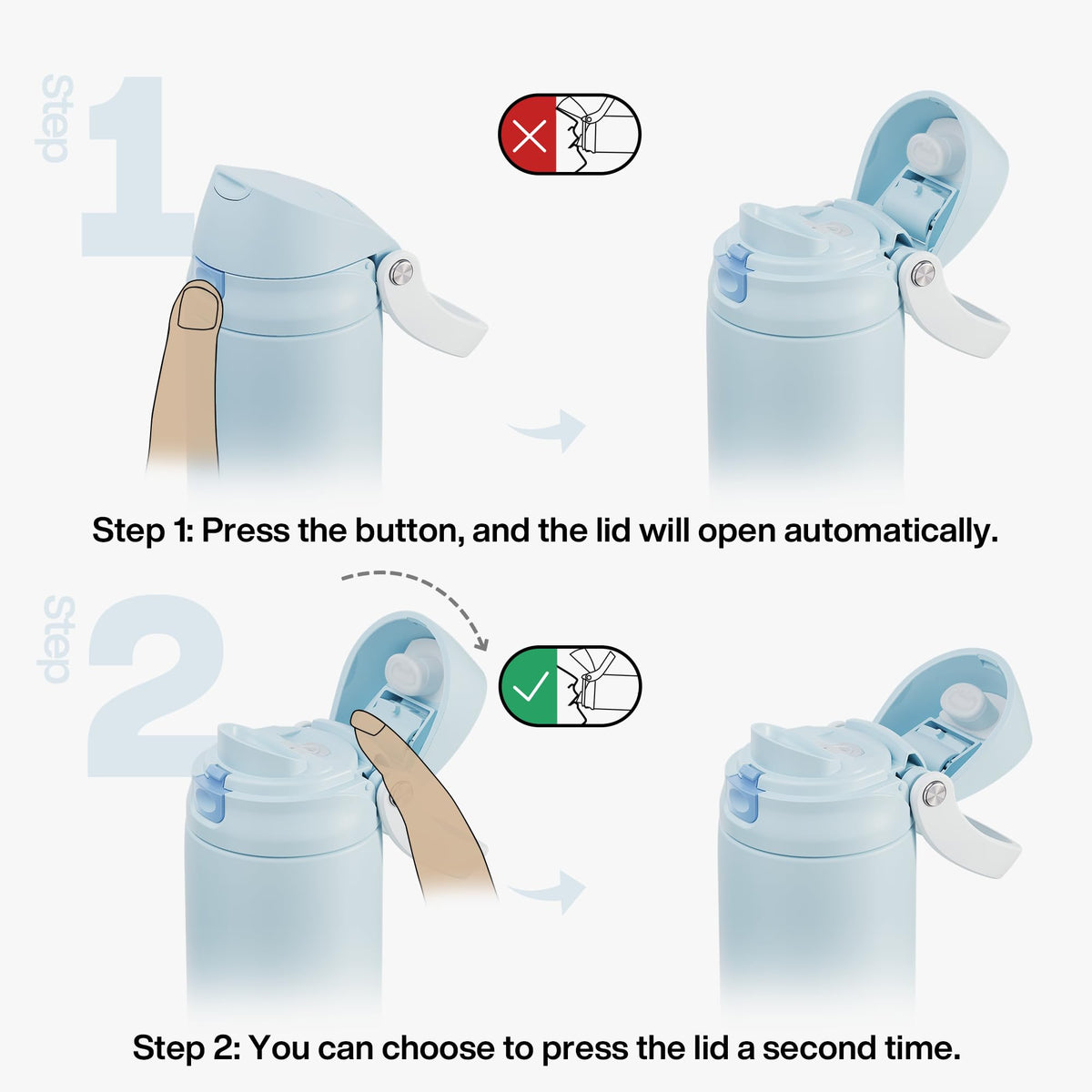 step 1

Step 1: Press the button, and the lid will open automatically.

step 2

Step 2: You can choose to press the lid a second time.