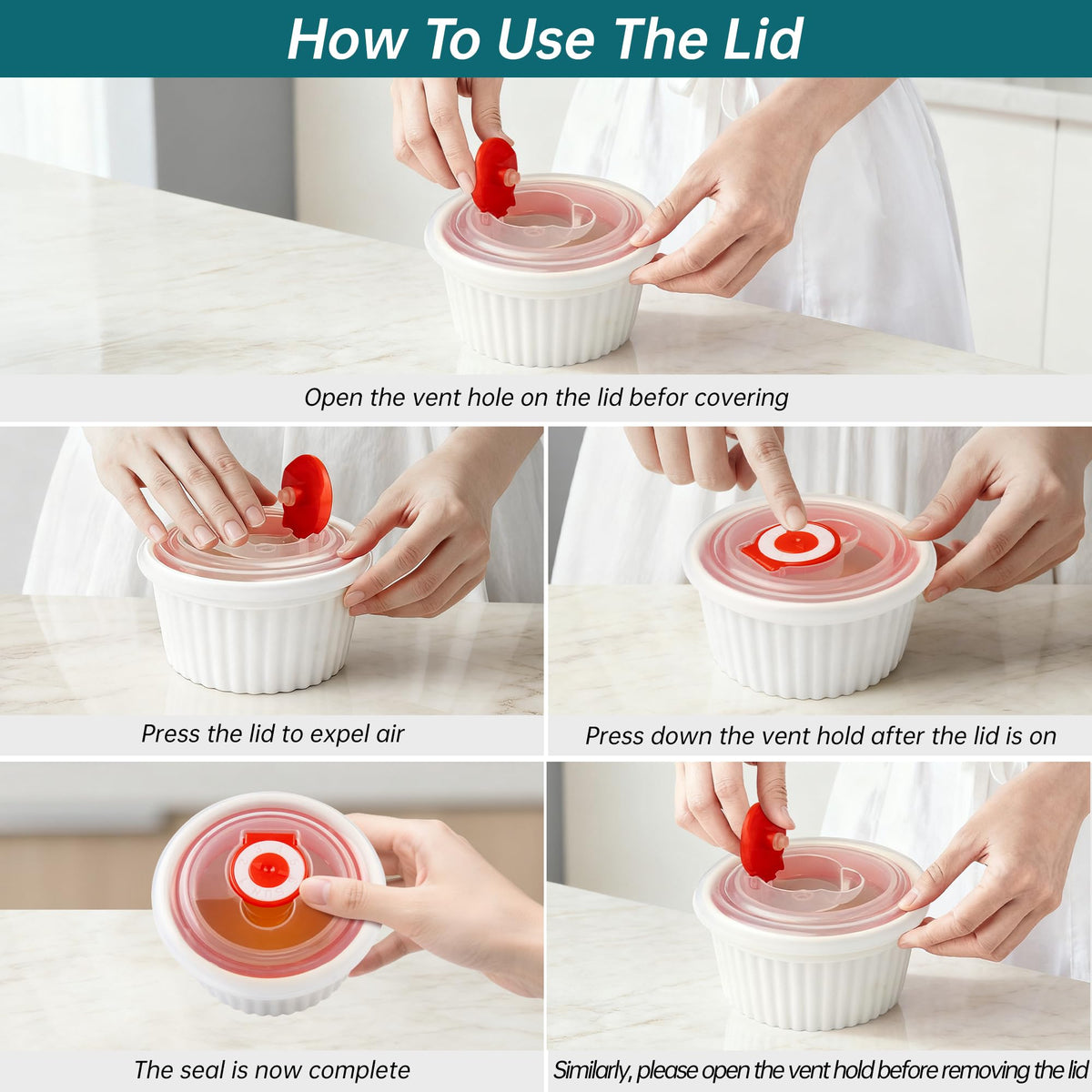 How To Use The Lid

Open the vent hole on the lid befor covering

Press the lid to expel air

Press down the vent hold after the lid is on

The seal is now complete

Similarly, please open the vent hold before removing the lid