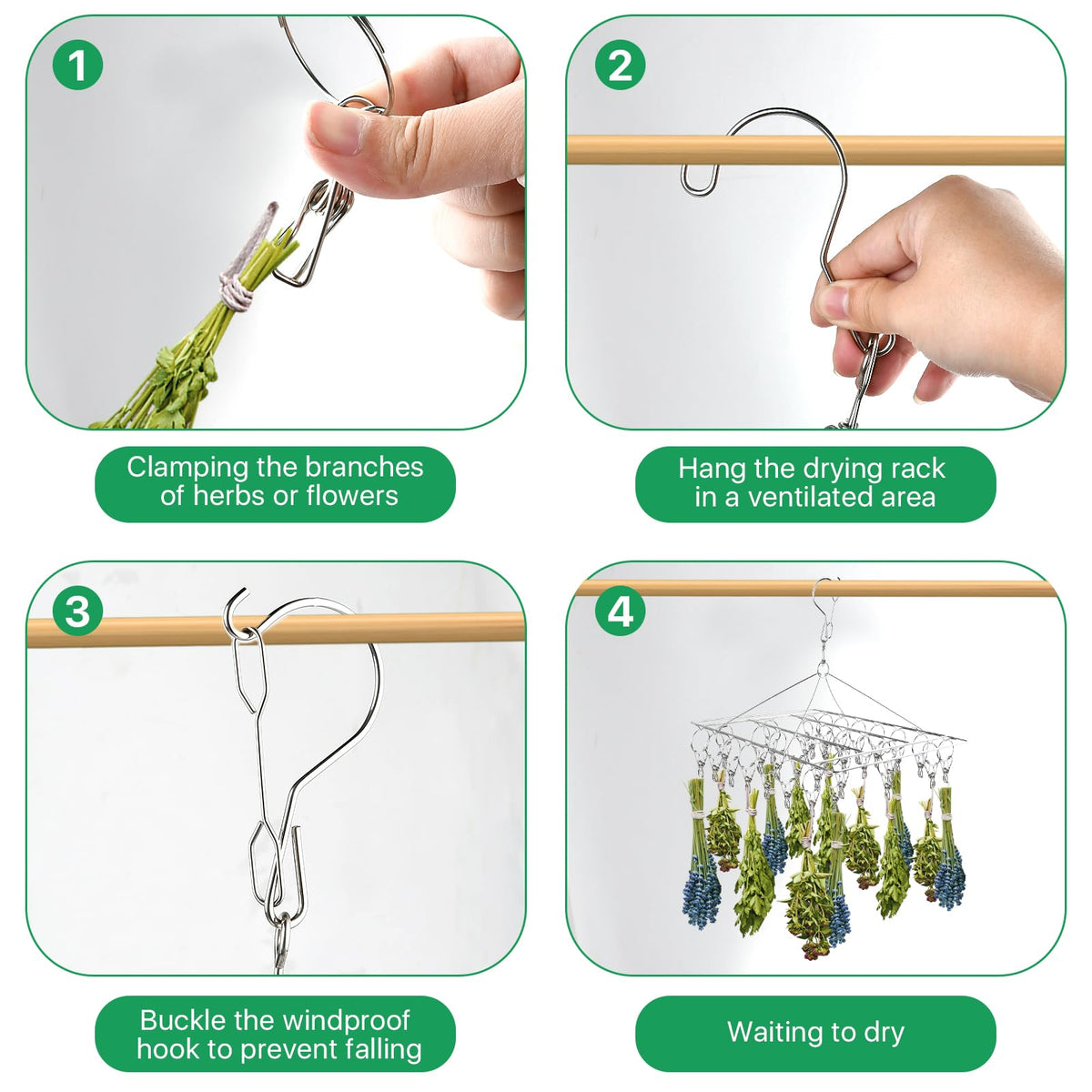 1

Clamping the branches of herbs or flowers

2

Hang the drying rack in a ventilated area

3

Buckle the windproof hook to prevent falling

4

Waiting to dry