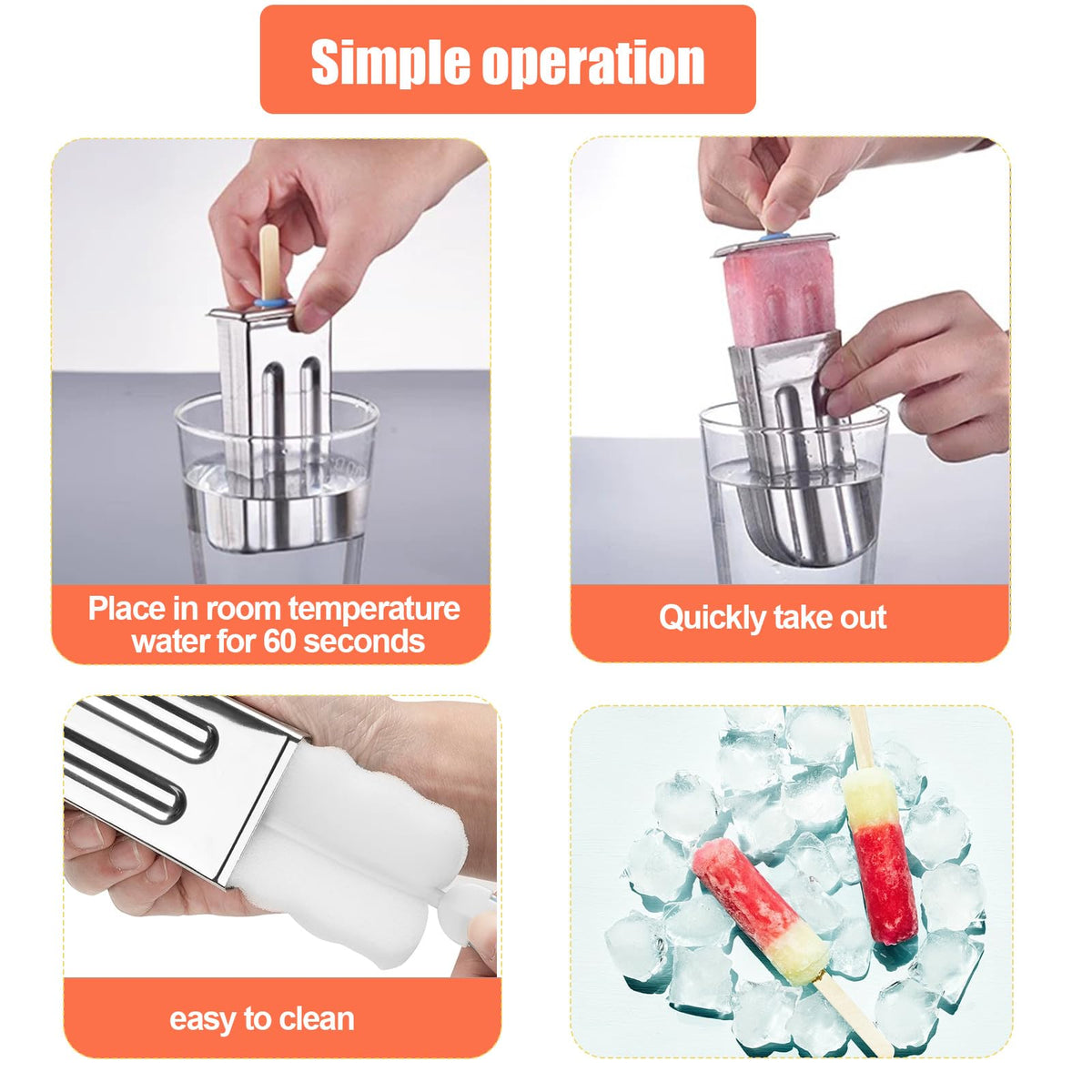 Simple operation

Place in room temperature water for 60 seconds

Quickly take out

easy to clean