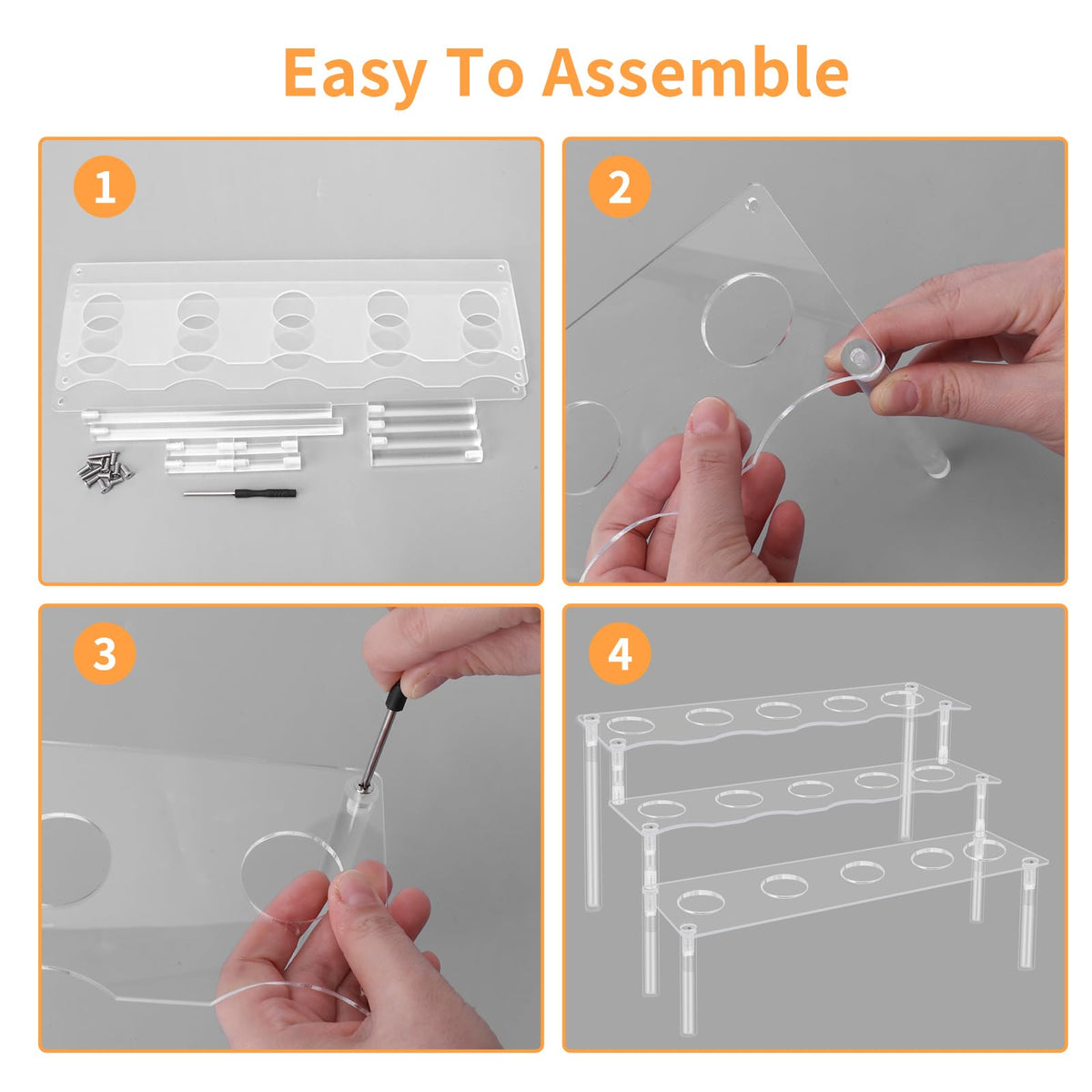 Easy To Assemble

1

2

3

4