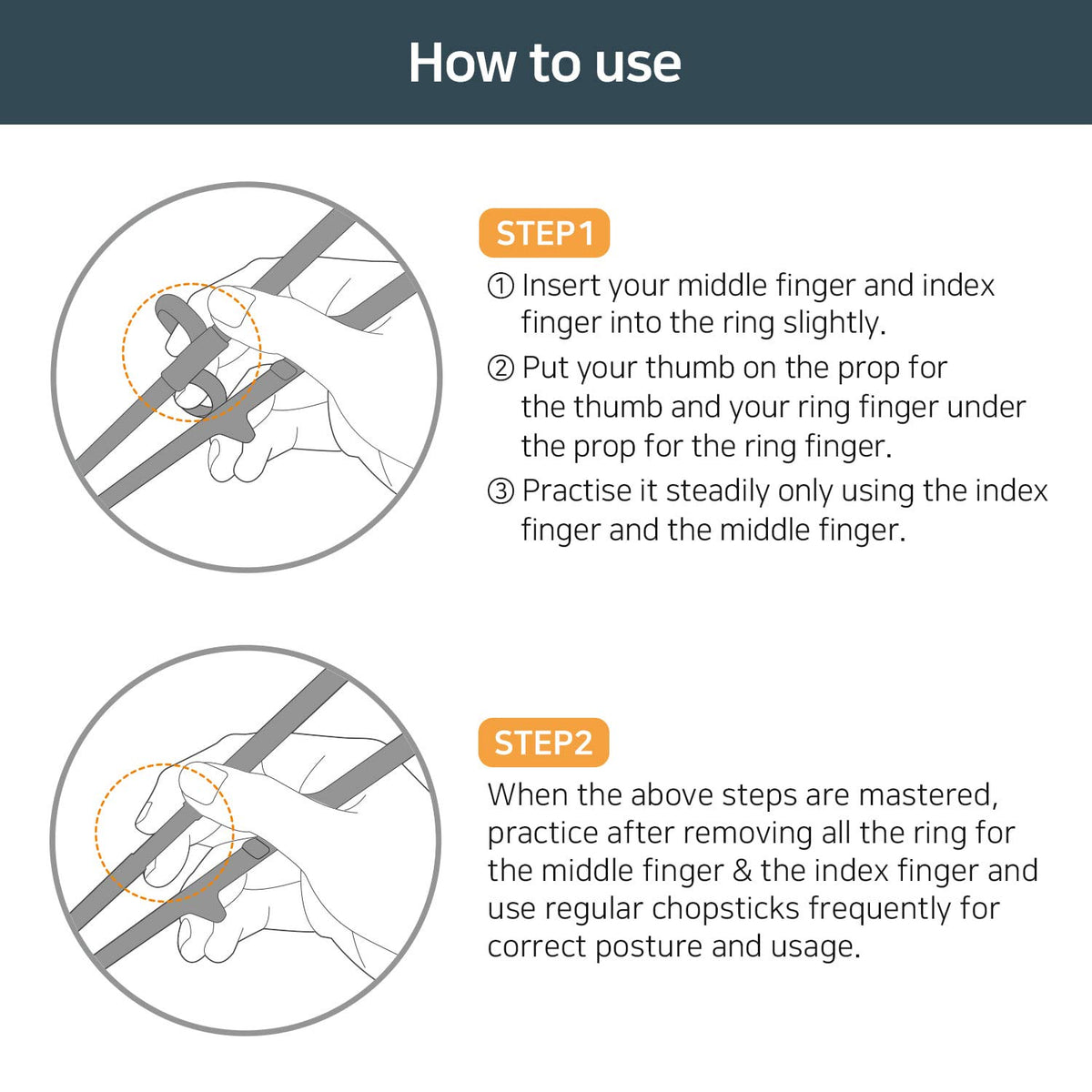 How to use

STEP1

① Insert your middle finger and index finger into the ring slightly.

② Put your thumb on the prop for the thumb and your ring finger under the prop for the ring finger.

③ Practise it steadily only using the index finger and the middle finger.

STEP2

When the above steps are mastered, practice after removing all the ring for the middle finger & the index finger and use regular chopsticks frequently for correct posture and usage.