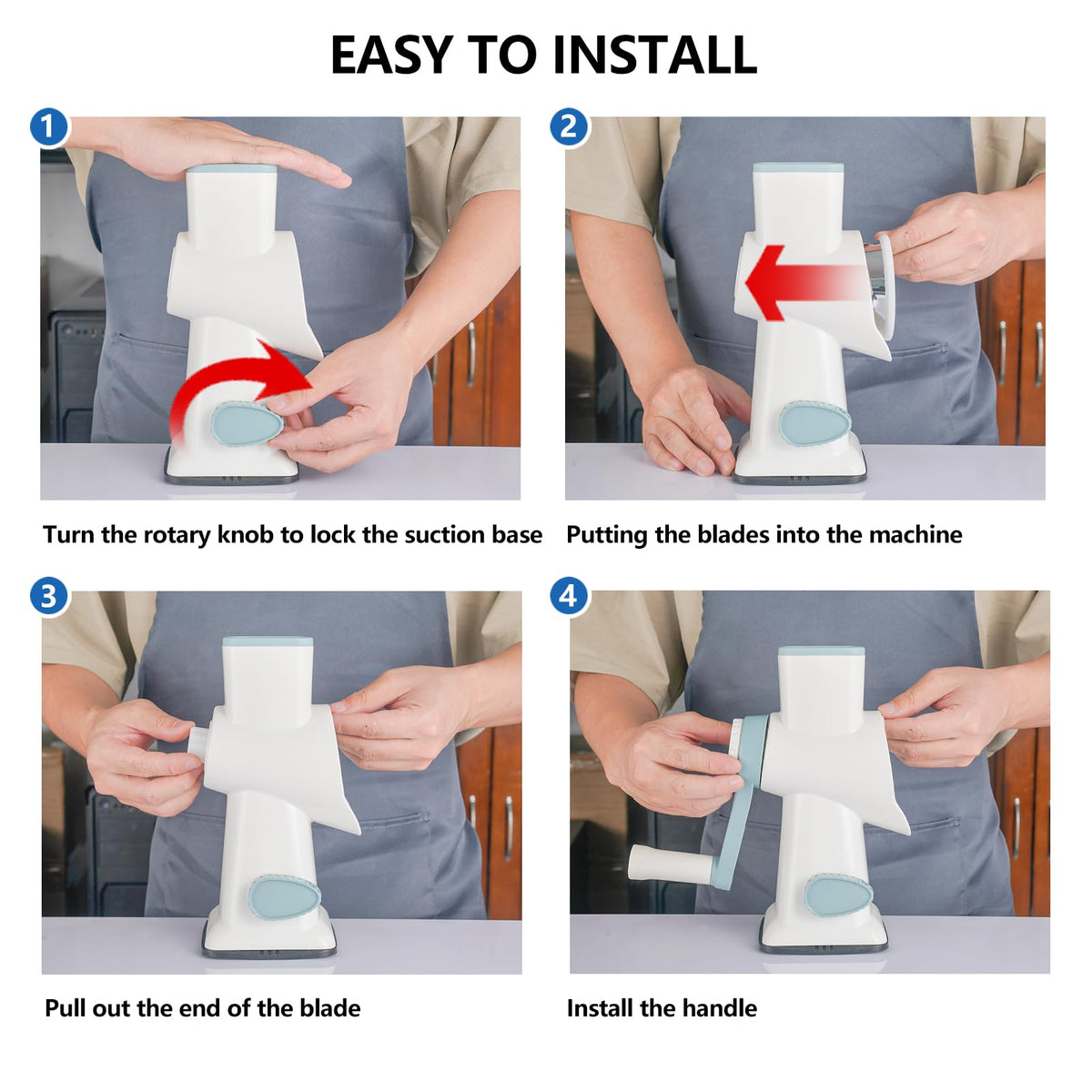 EASY TO INSTALL

1

Turn the rotary knob to lock the suction base

2

Putting the blades into the machine

3

Pull out the end of the blade

4

Install the handle