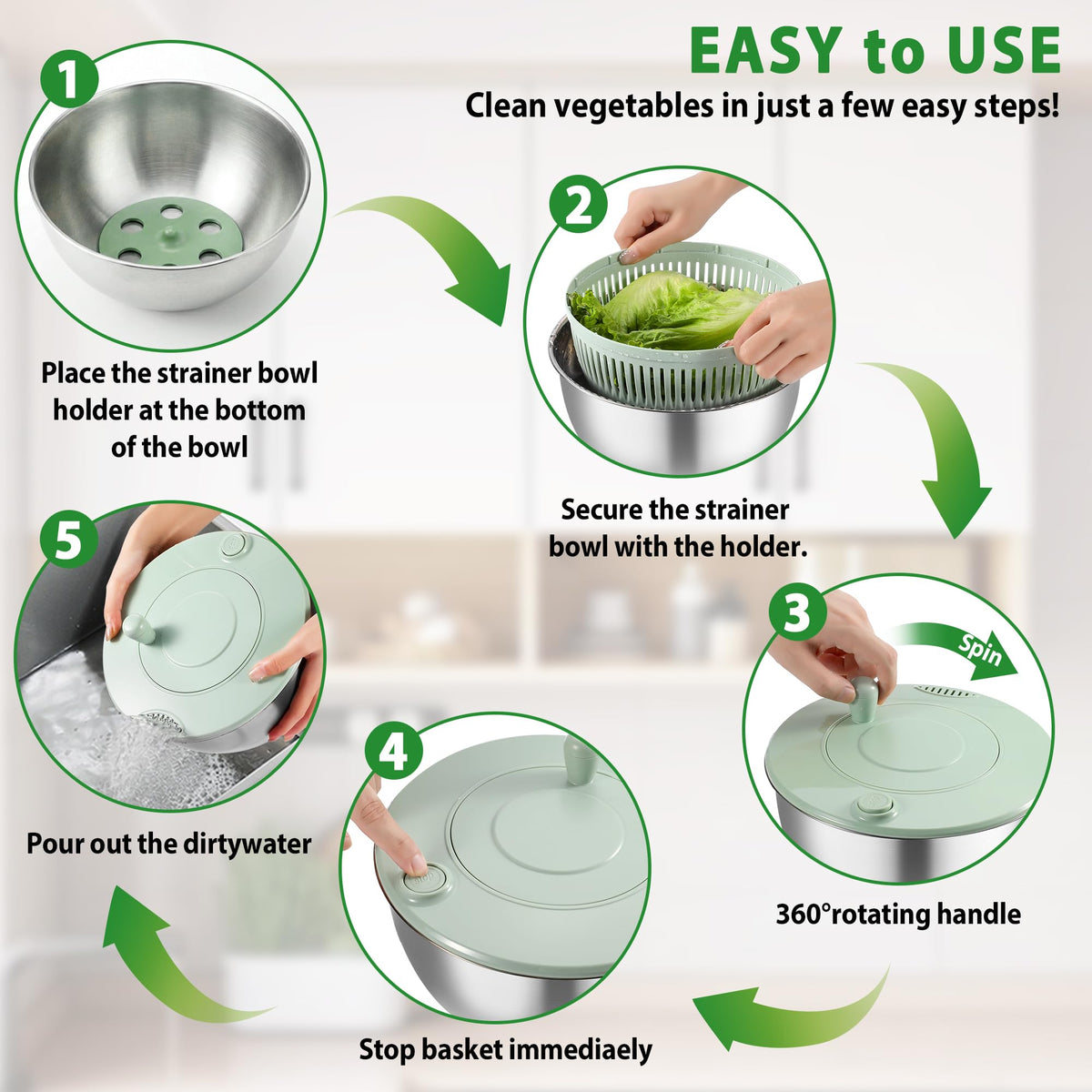 EASY to USE
Clean vegetables in just a few easy steps!

1
Place the strainer bowl holder at the bottom of the bowl

2
Secure the strainer bowl with the holder.

3
Spin
360°rotating handle

4
Stop basket immediaely

5
Pour out the dirtywater