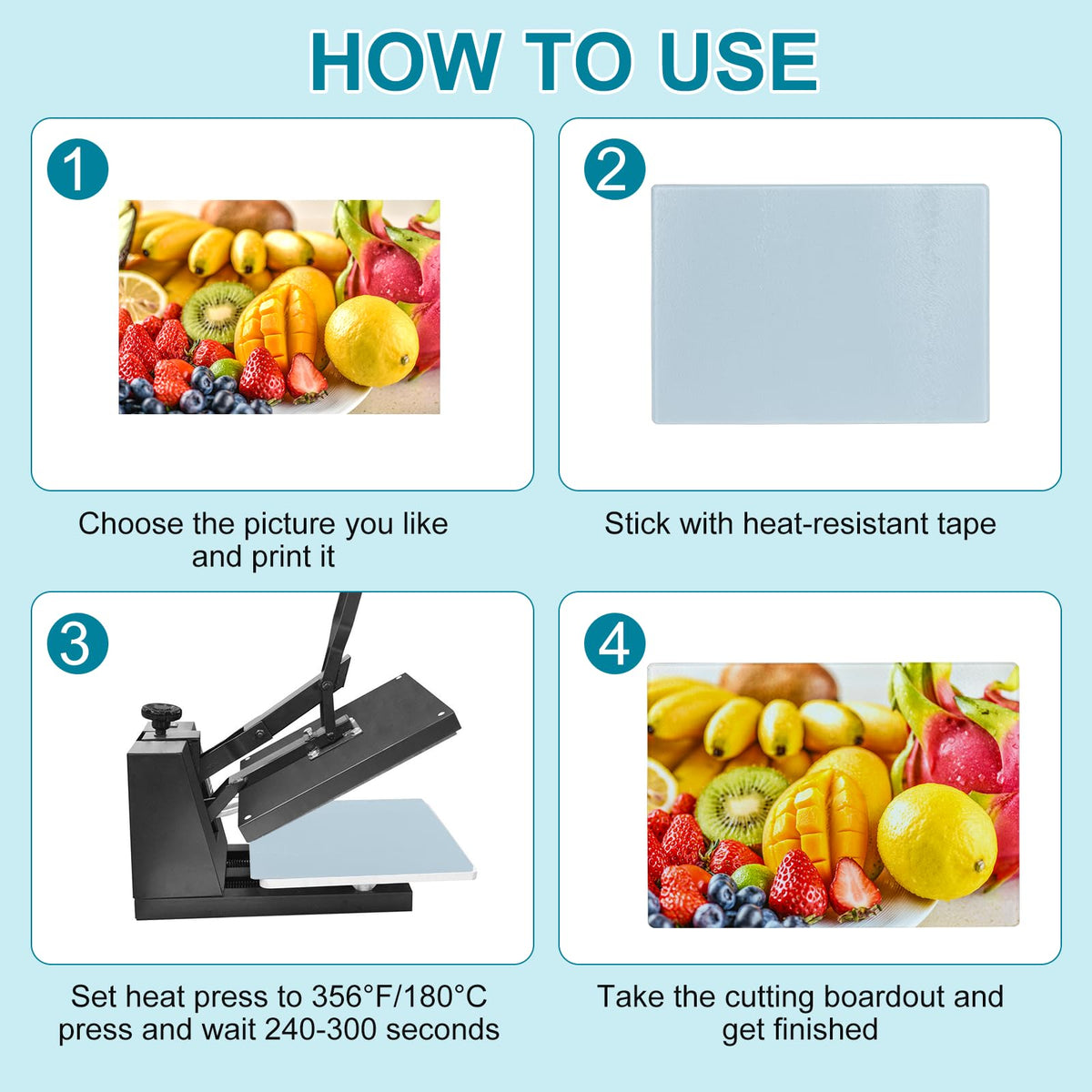 HOW TO USE

1

Choose the picture you like and print it

2

Stick with heat-resistant tape

3

Set heat press to 356°F/180°C press and wait 240-300 seconds

4

Take the cutting boardout and get finished