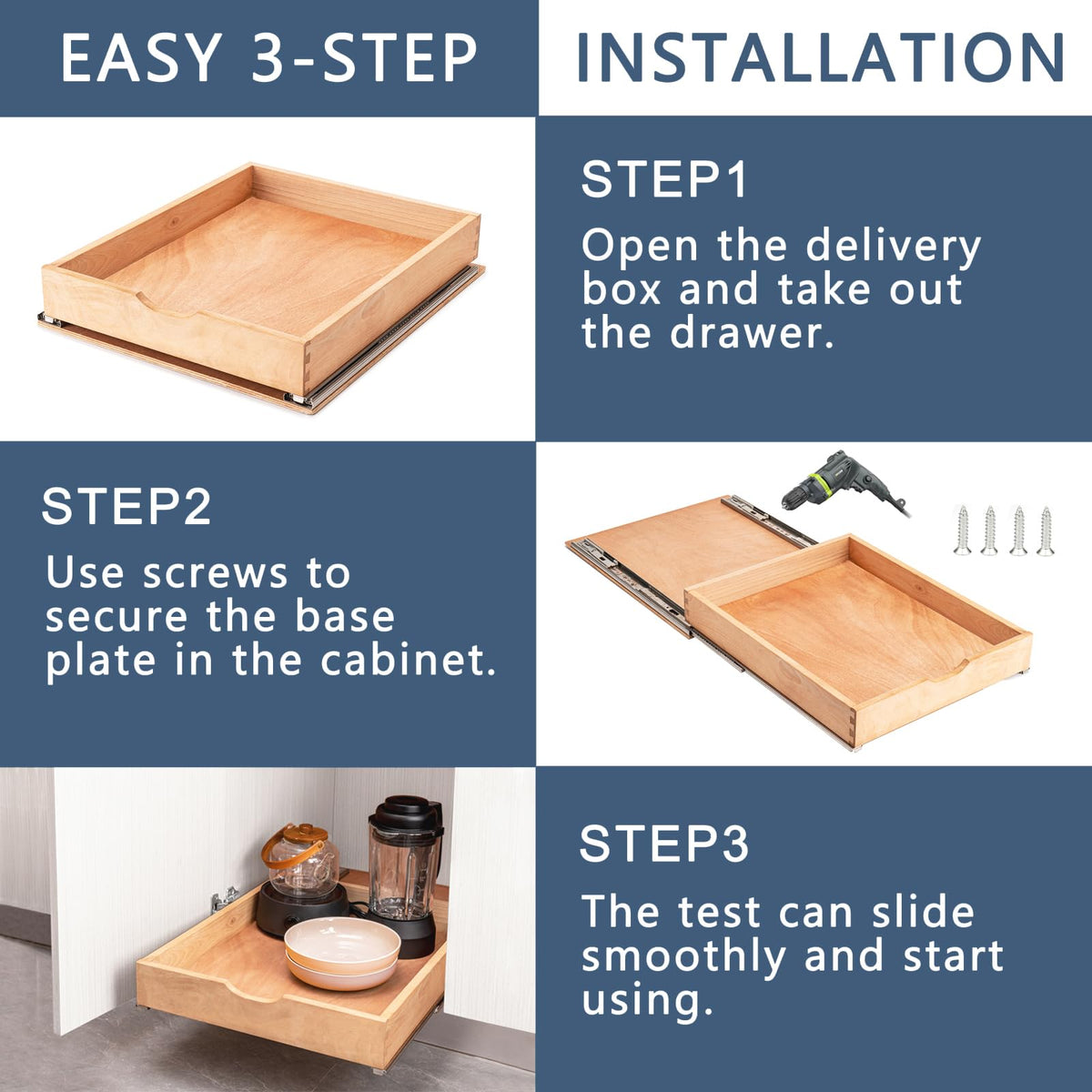 EASY 3-STEP INSTALLATION

STEP1
Open the delivery box and take out the drawer.

STEP2
Use screws to secure the base plate in the cabinet.

STEP3
The test can slide smoothly and start using.