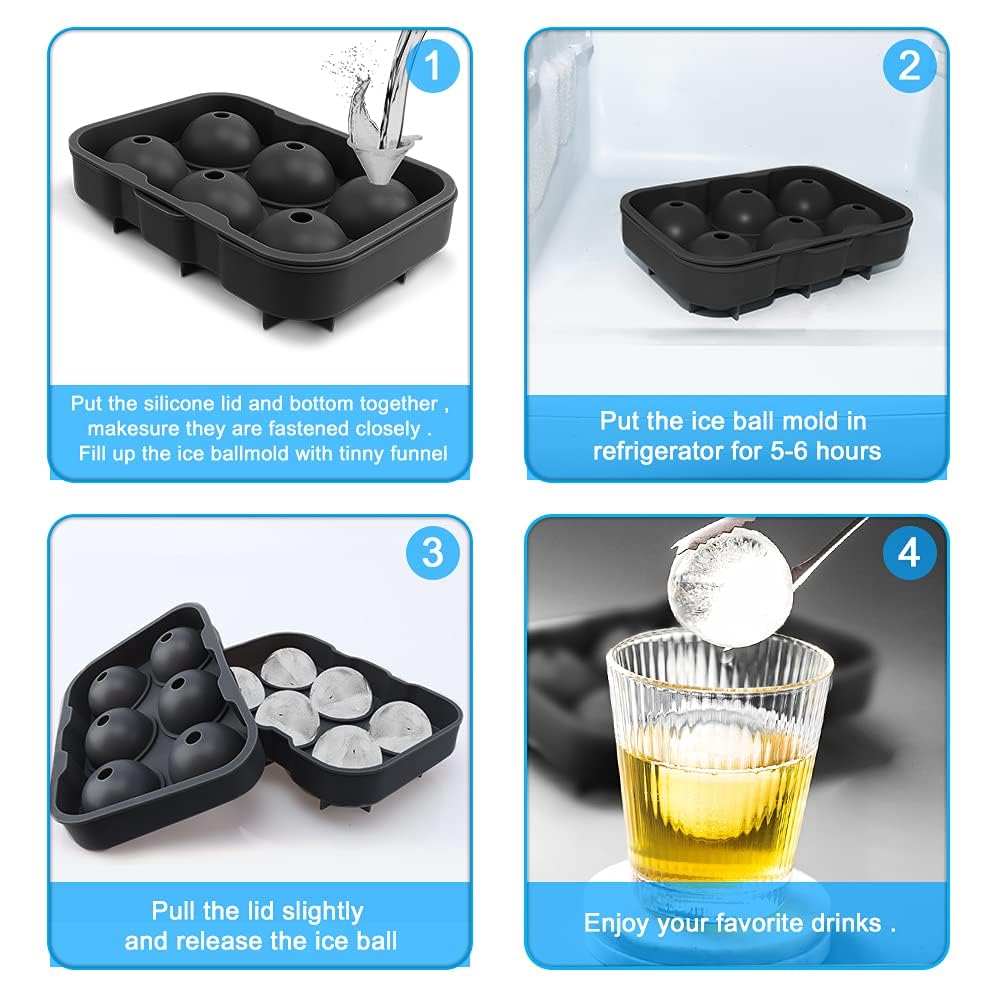 1

Put the silicone lid and bottom together , makesure they are fastened closely . Fill up the ice ballmold with tinny funnel

2

Put the ice ball mold in refrigerator for 5-6 hours

3

Pull the lid slightly and release the ice ball

4

Enjoy your favorite drinks .