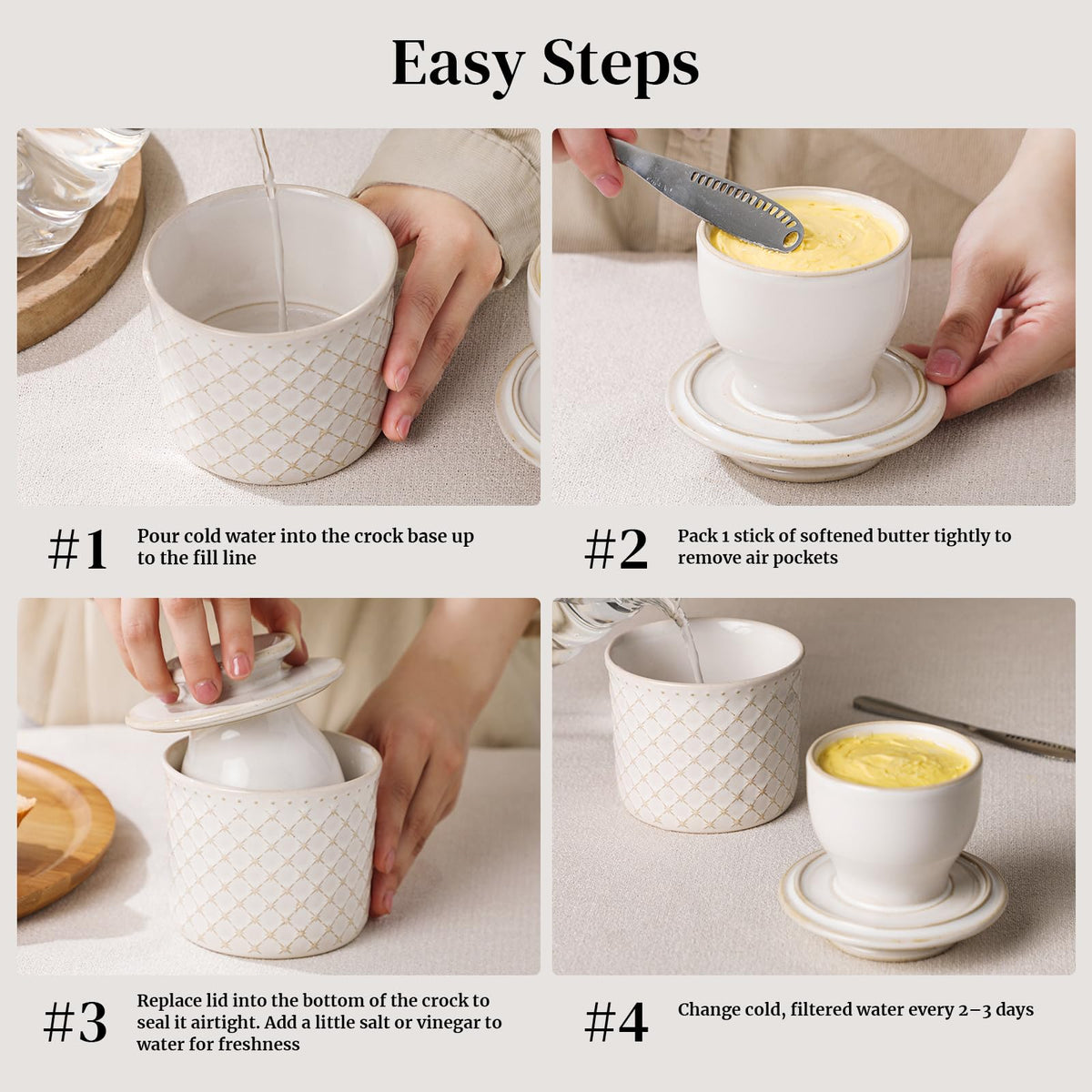 Easy Steps

#1 Pour cold water into the crock base up to the fill line

#2 Pack 1 stick of softened butter tightly to remove air pockets

#3 Replace lid into the bottom of the crock to seal it airtight. Add a little salt or vinegar to water for freshness

#4 Change cold, filtered water every 2–3 days