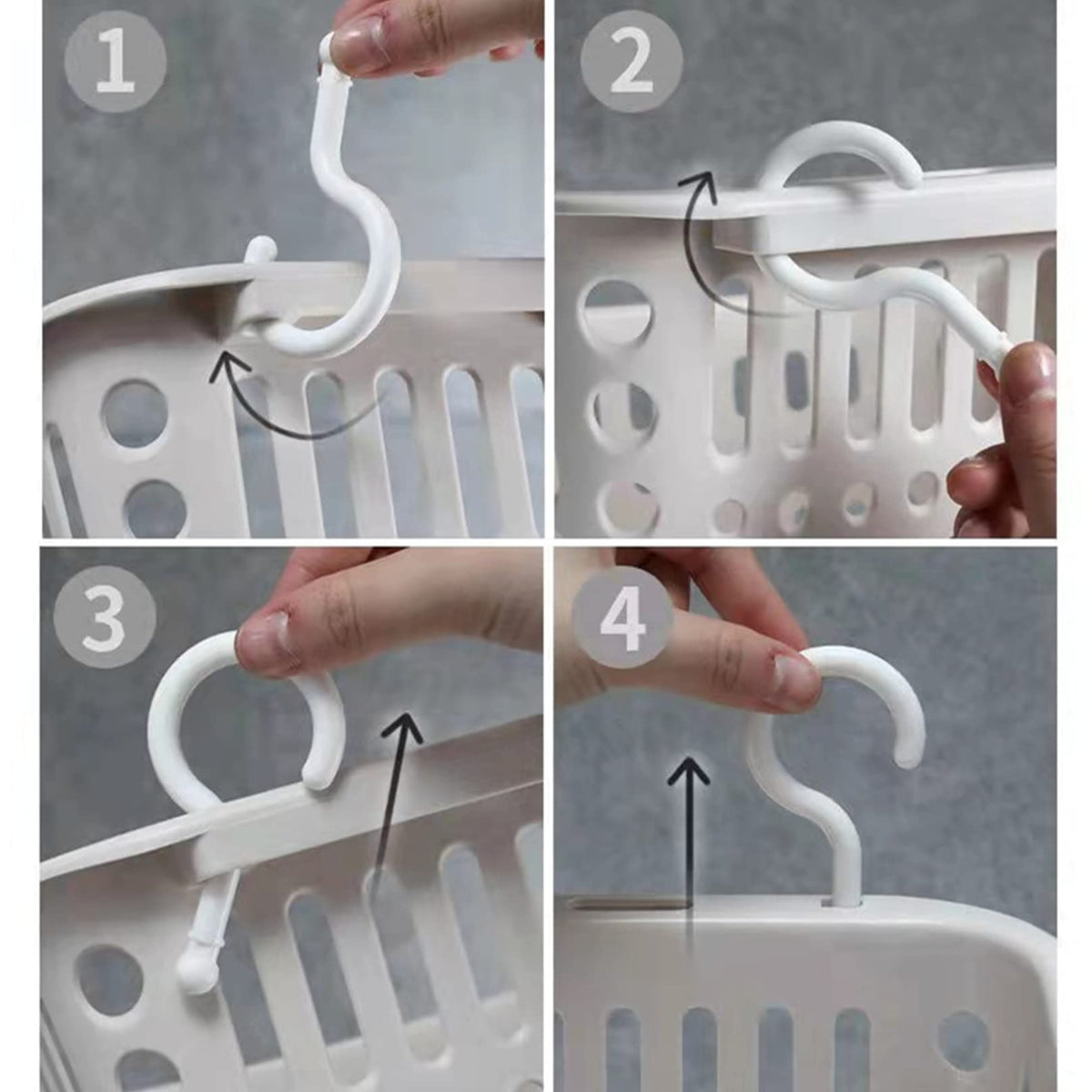 1

2

3

4