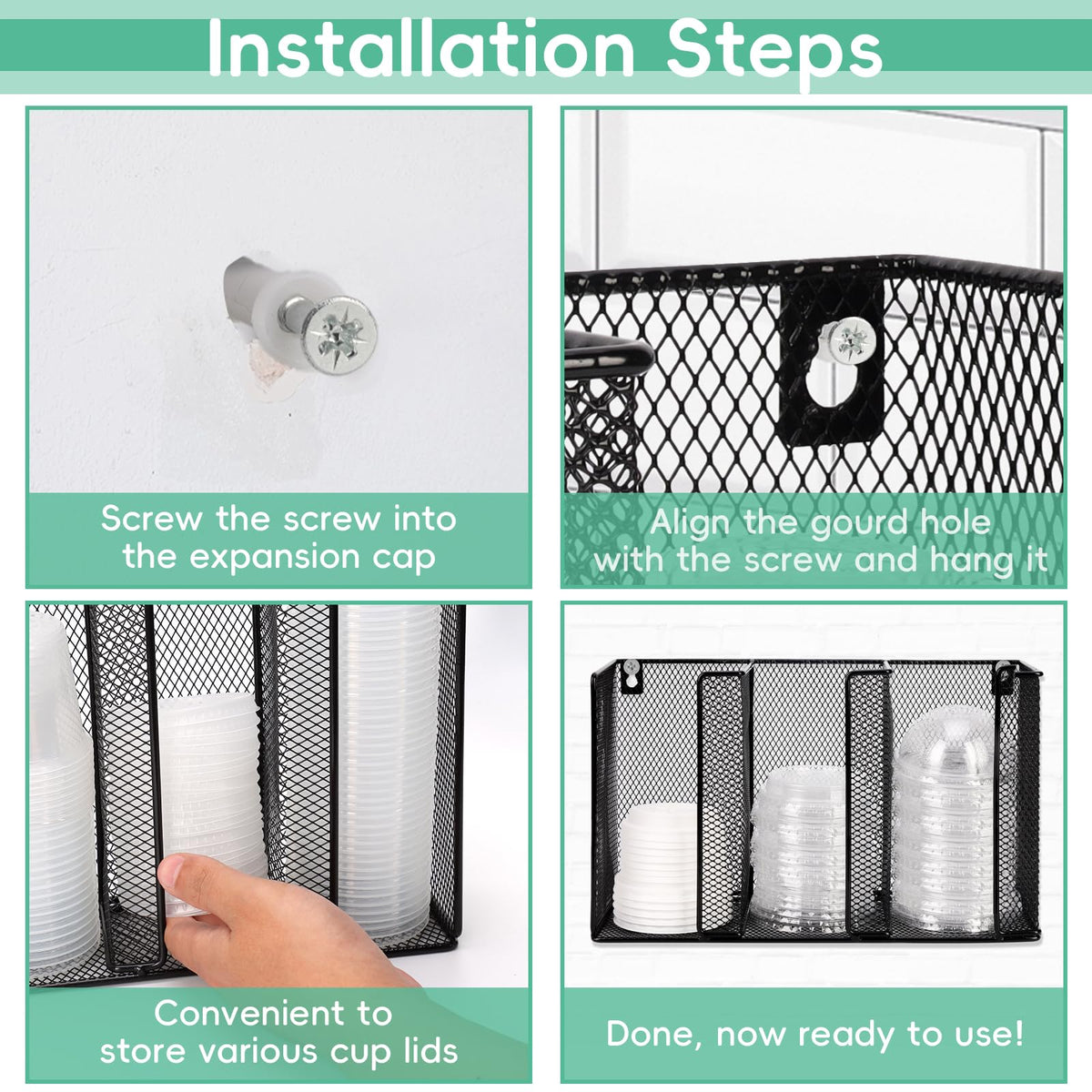 Installation Steps

Screw the screw into the expansion cap

Align the gourd hole with the screw and hang it

Convenient to store various cup lids

Done, now ready to use!