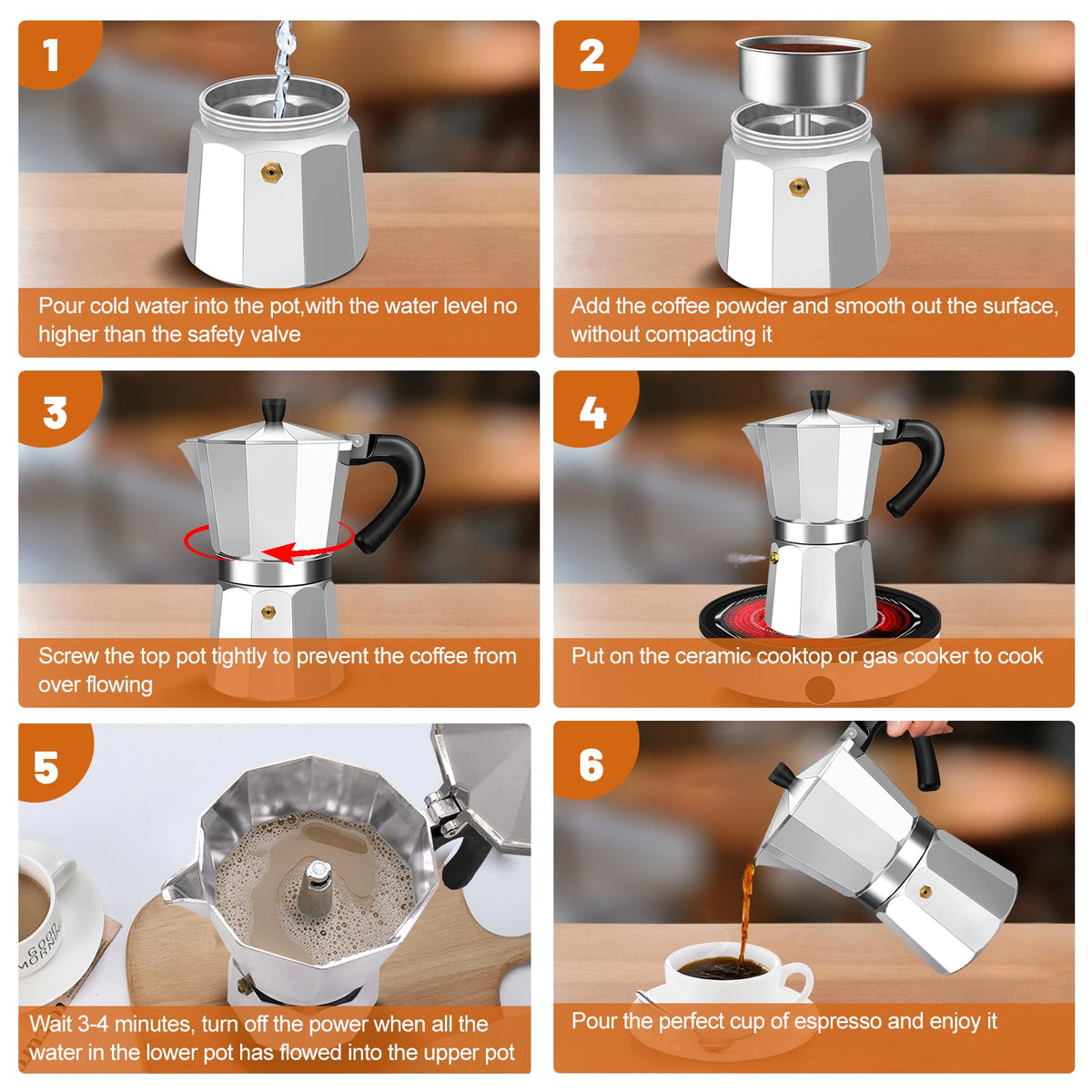 1

Pour cold water into the pot,with the water level no higher than the safety valve

2

Add the coffee powder and smooth out the surface, without compacting it

3

Screw the top pot tightly to prevent the coffee from over flowing

4

Put on the ceramic cooktop or gas cooker to cook

5

GOOD MORNING

Wait 3-4 minutes, turn off the power when all the water in the lower pot has flowed into the upper pot

6

Pour the perfect cup of espresso and enjoy it